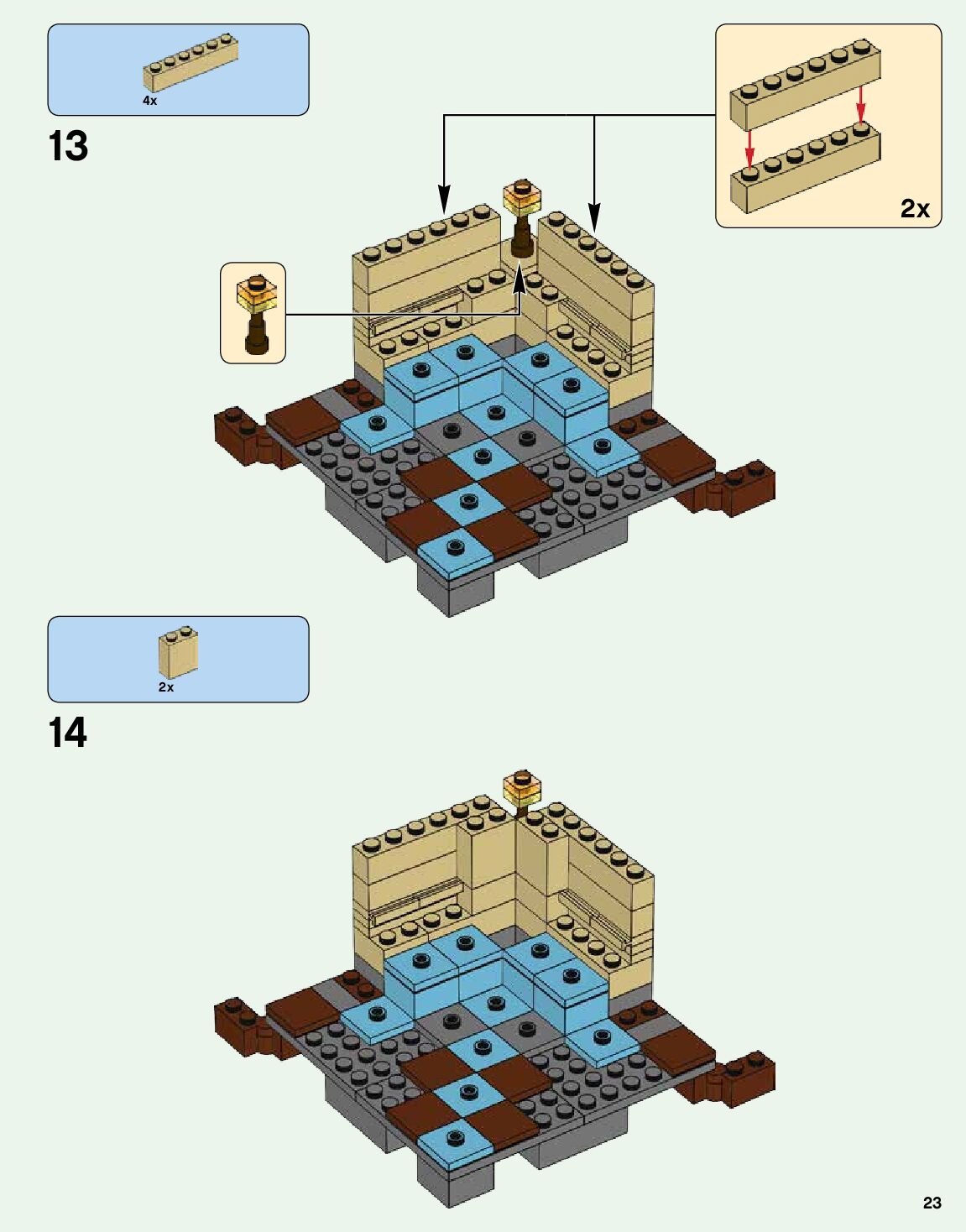 4x

13

2x

2x

14

23