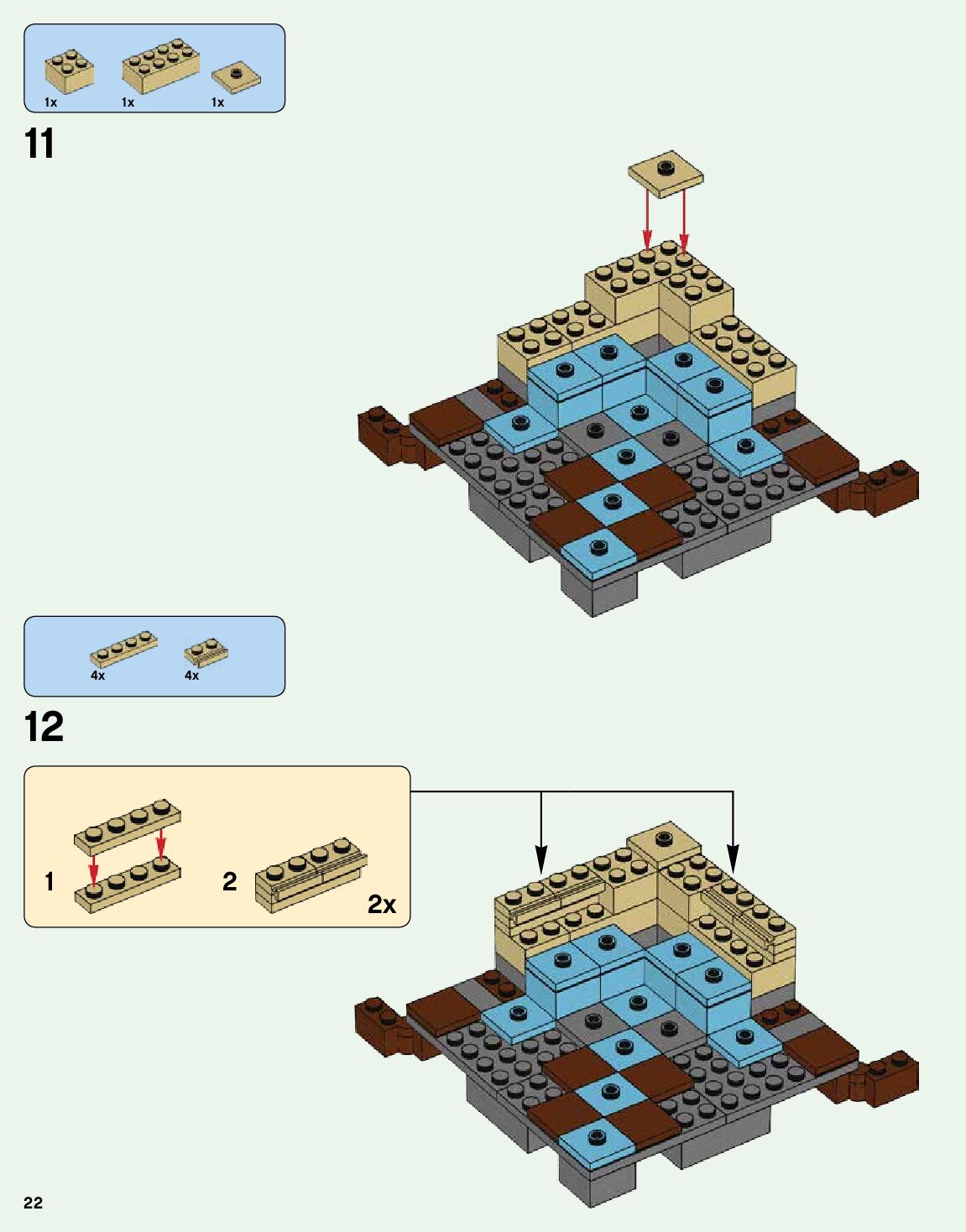 1x 1x 1x

11

4x 4x

12

1

2

2x

22