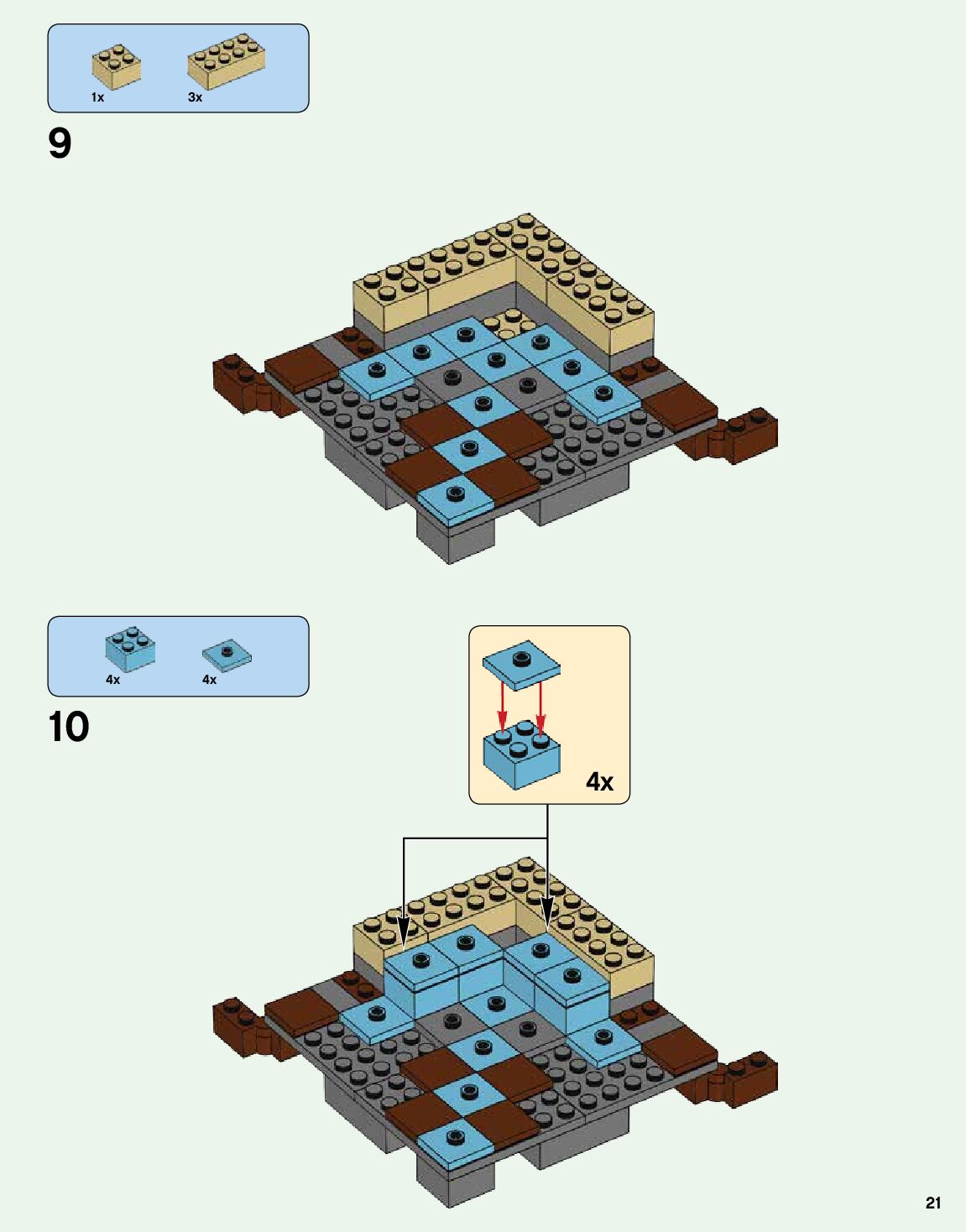 1x
3x

9

4x
4x

10

4x

21