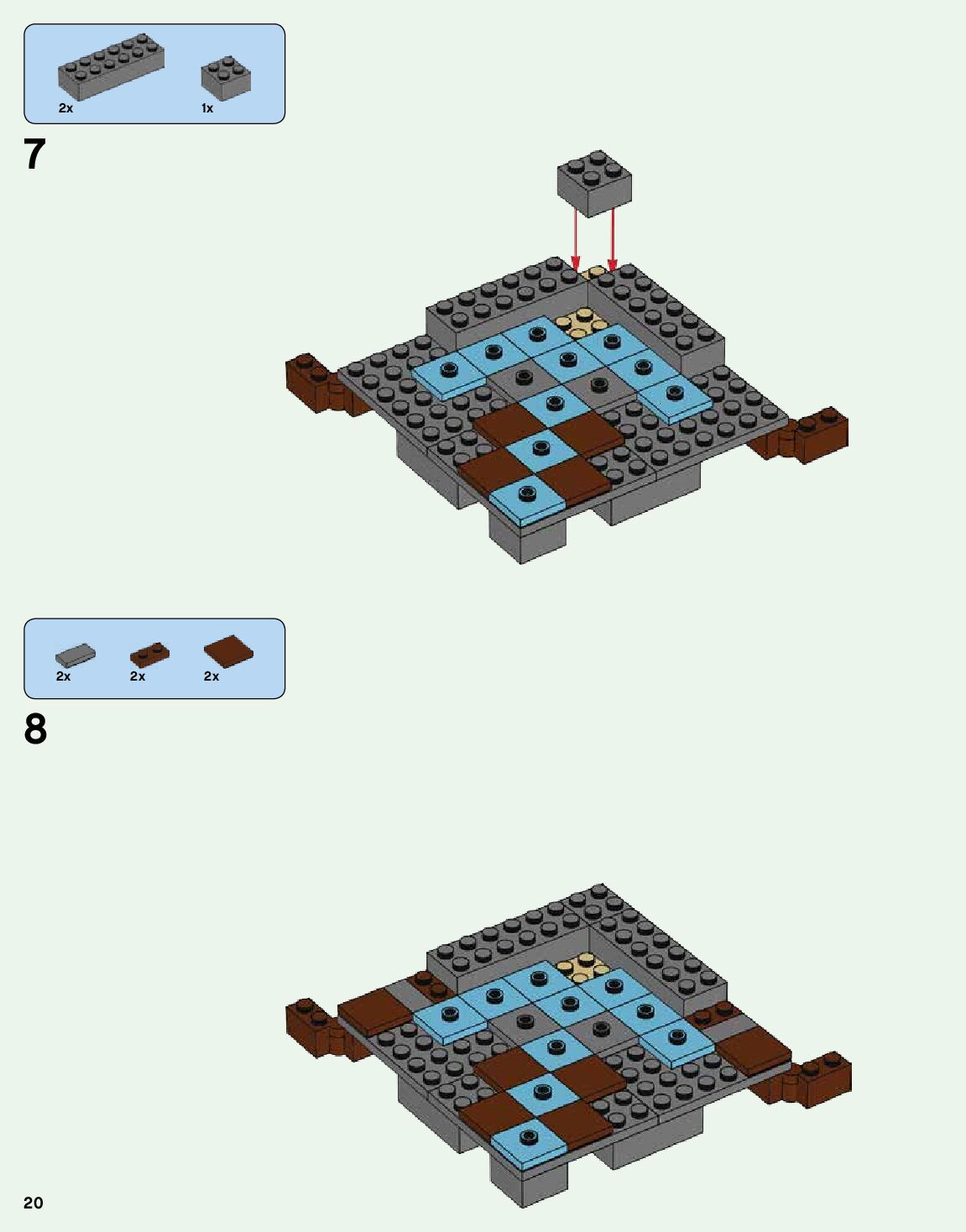 2x
1x

7

2x
2x
2x

8

20