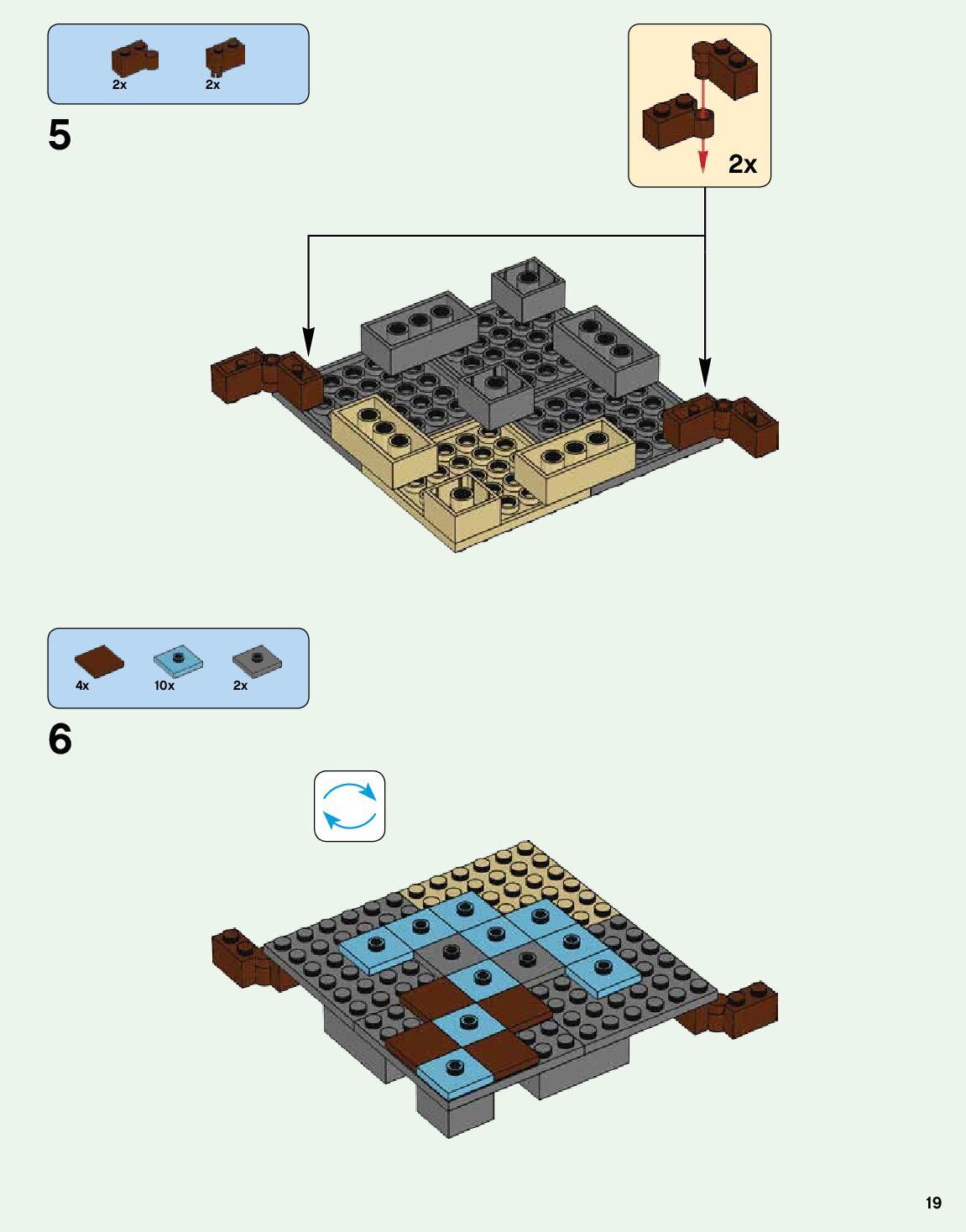 2x 2x

5

2x

4x 10x 2x

6

19