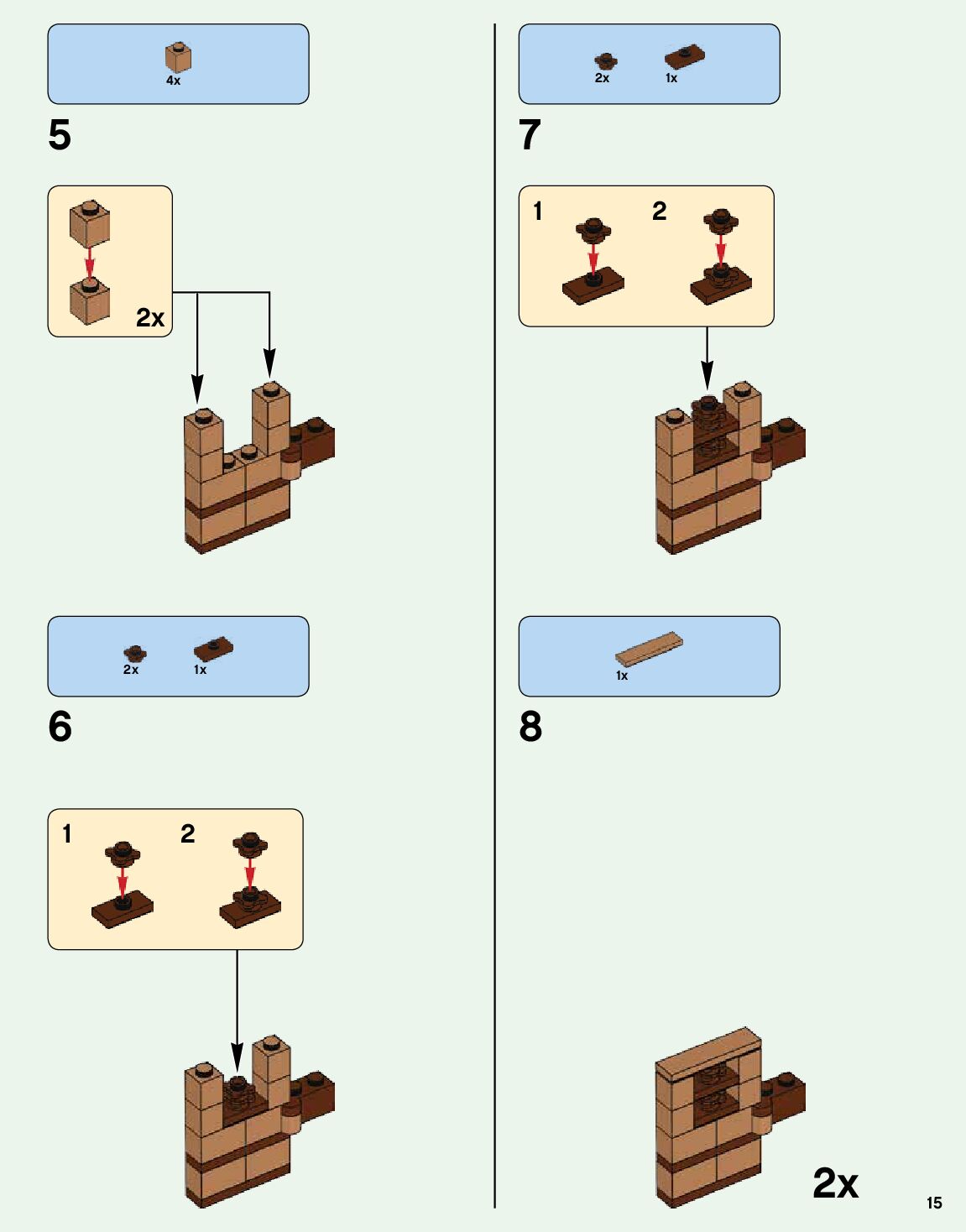 4x

5

2x

2x 1x

6

1

2

2x 1x

7

1

2

1x

8

2x

15