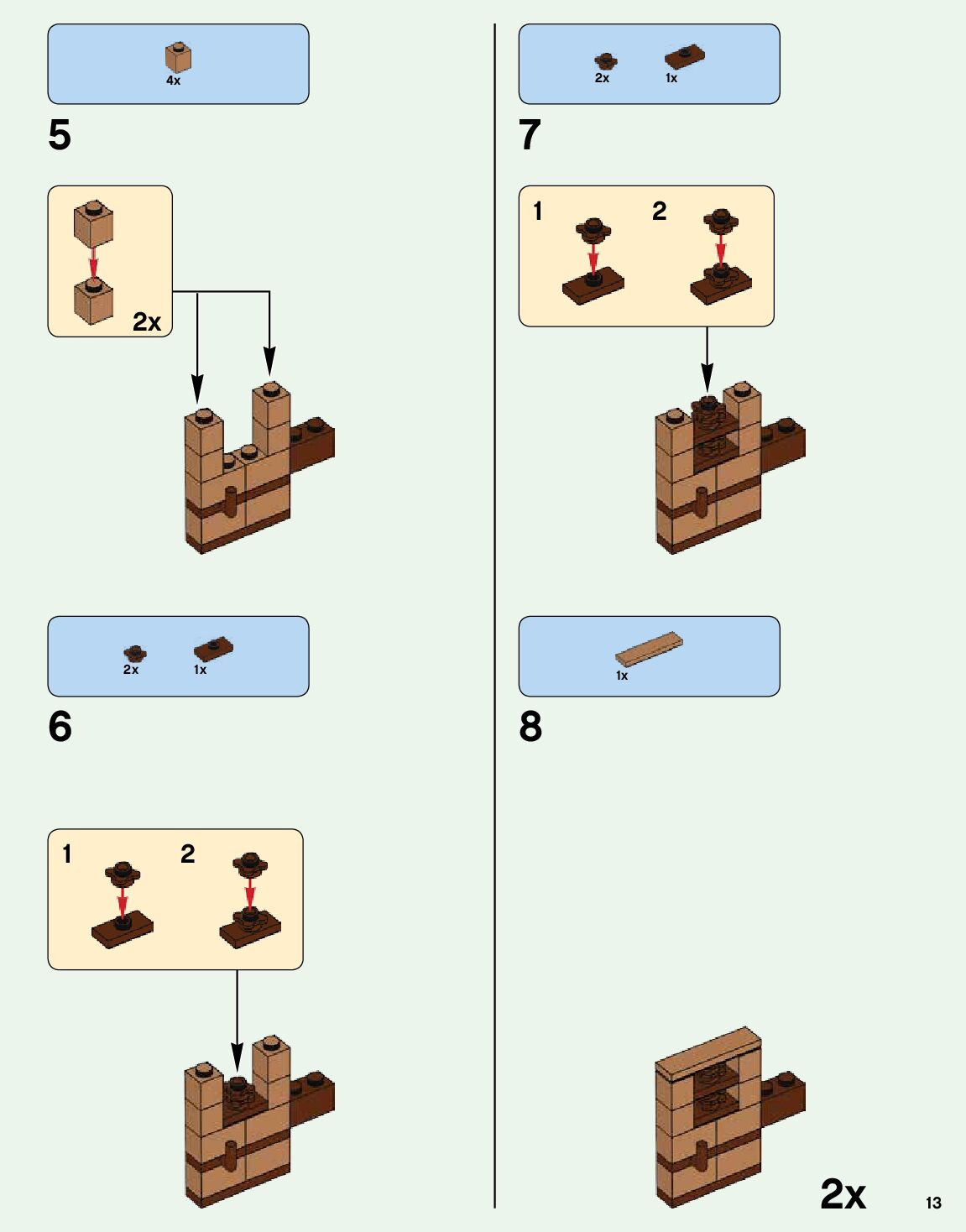 4x

5

2x

2x 1x

6

1 2

2x 1x

7

1 2

1x

8

2x

13