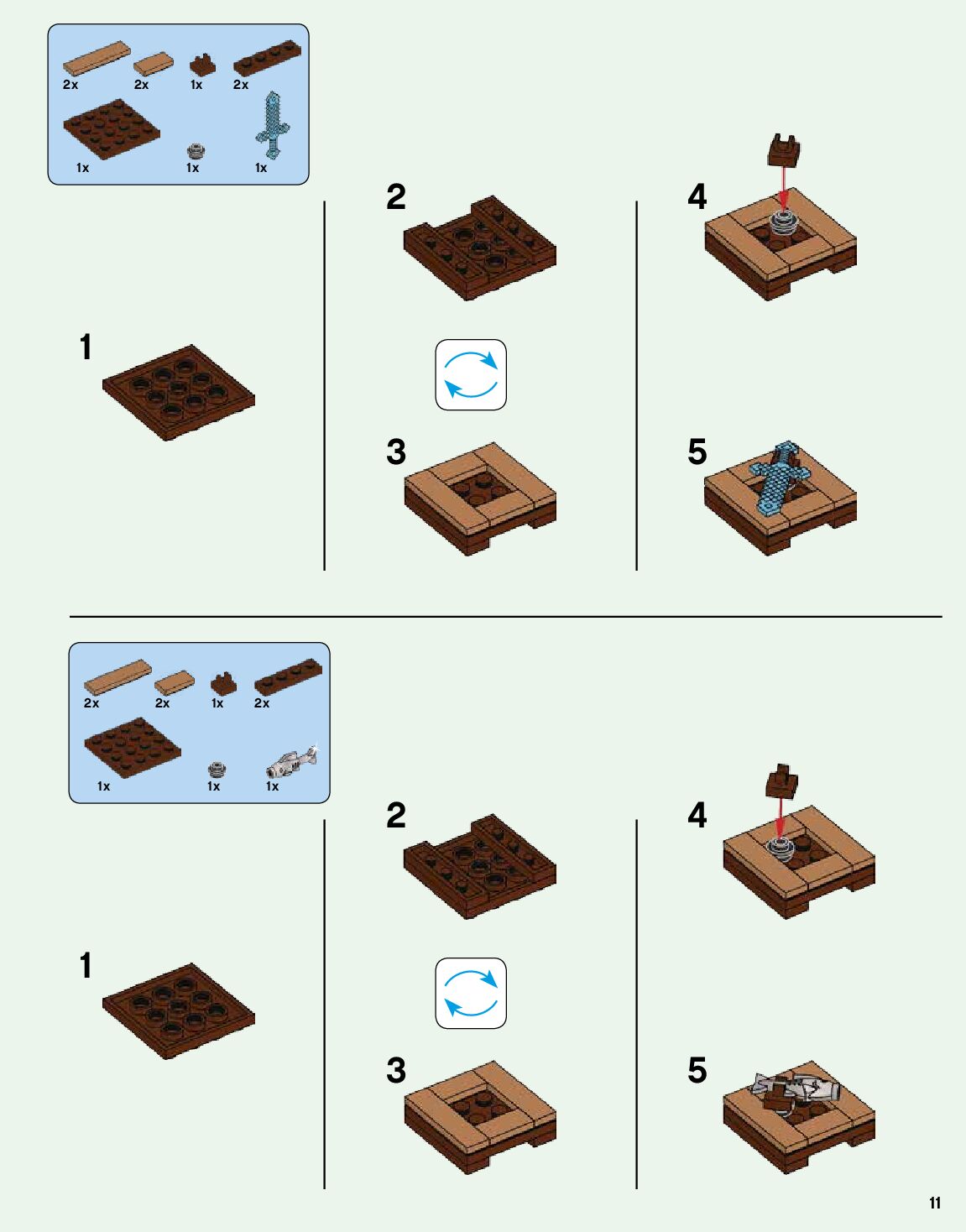 2x 2x 1x 2x

1x 1x 1x

1

2

3

4

5

2x 2x 1x 2x

1x 1x 1x

1

2

3

4

5

11