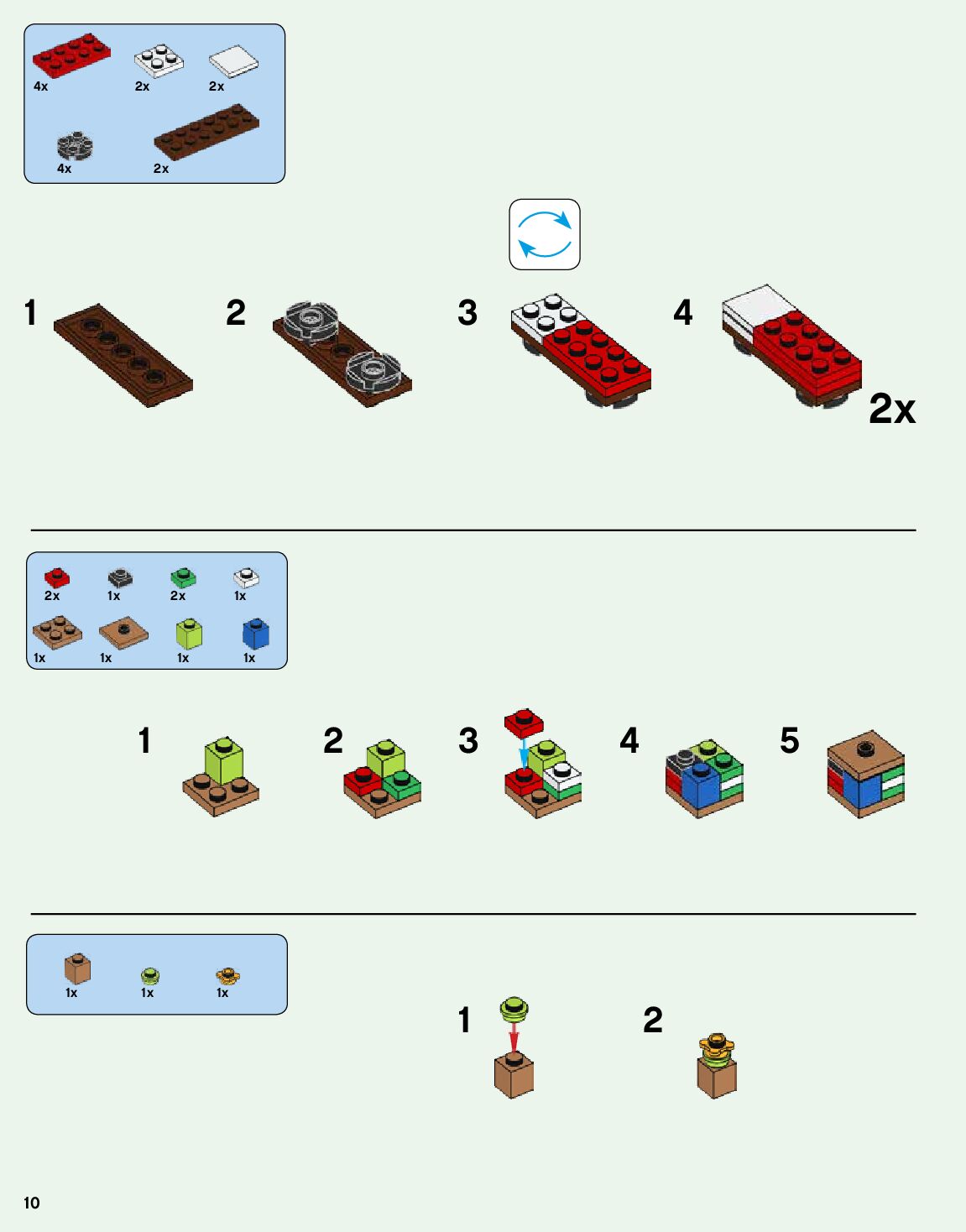 4x 2x 2x
4x 2x

1 2 3 4
2x

2x 1x 2x 1x
1x 1x 1x 1x

1 2 3 4 5

1x 1x 1x

1 2

10