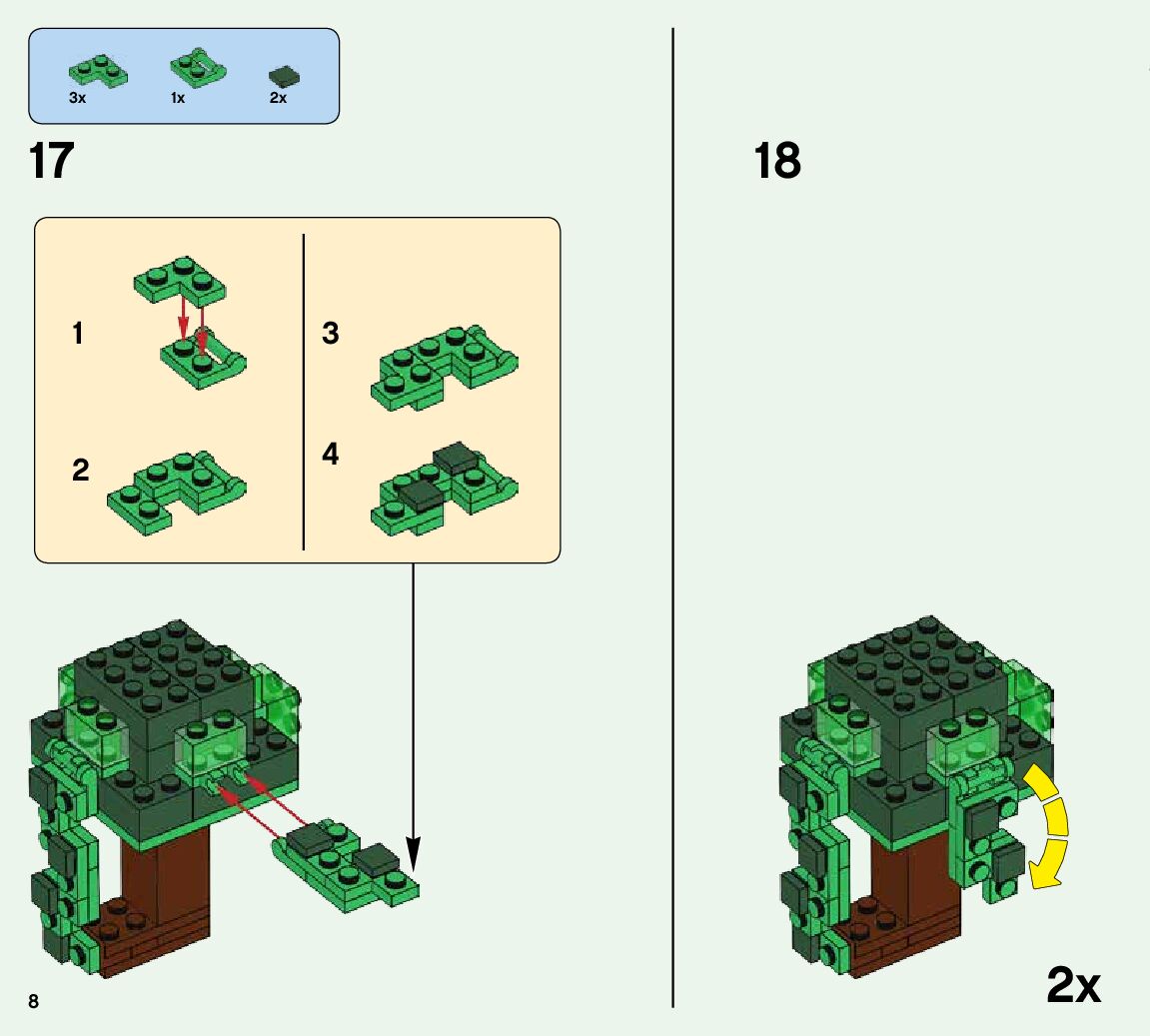 3x 1x 2x

17

1

2

3

4

8

18

2x