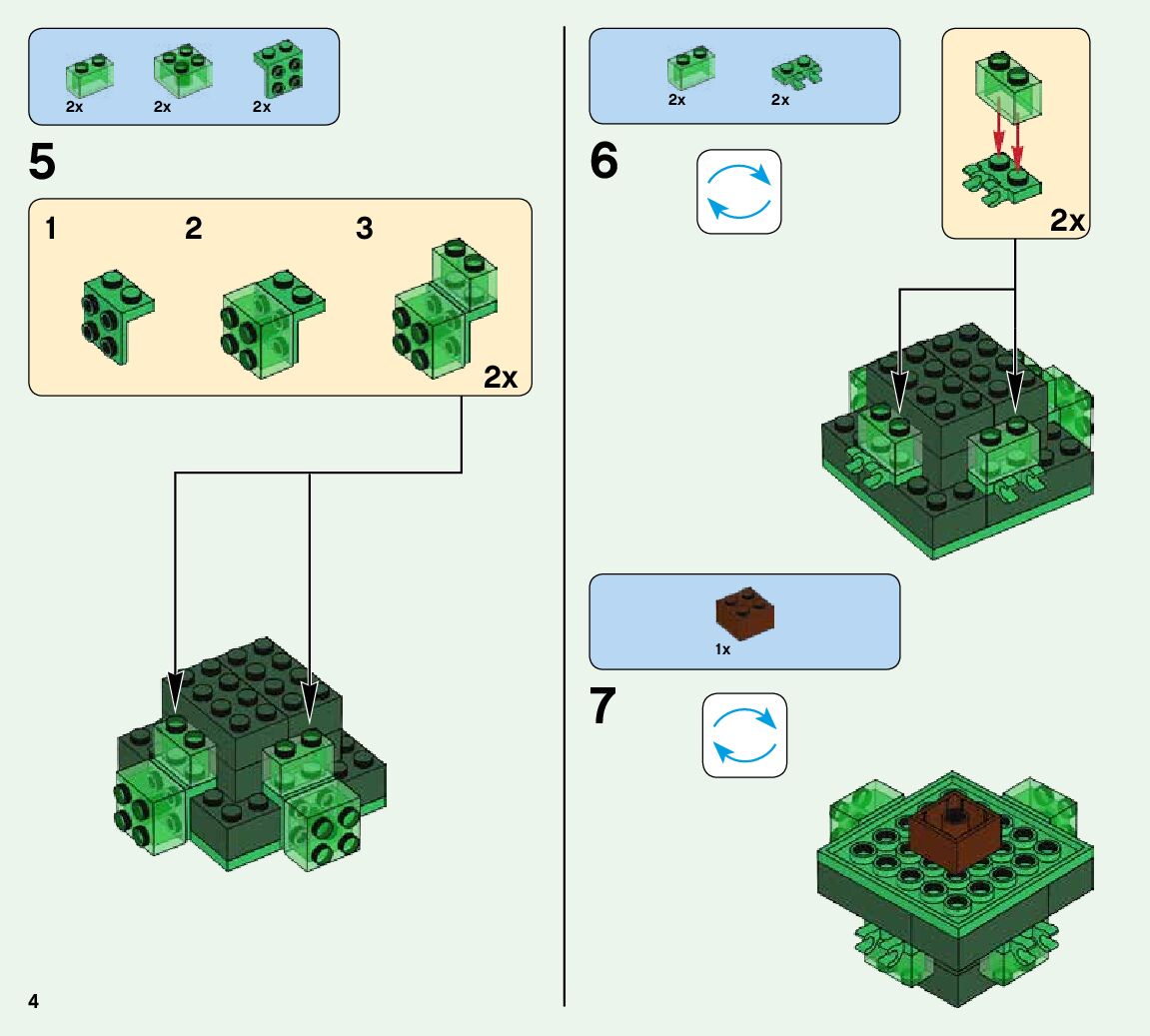 2x 2x 2x

5

1 2 3

2x

2x 2x

6

2x

1x

7

4