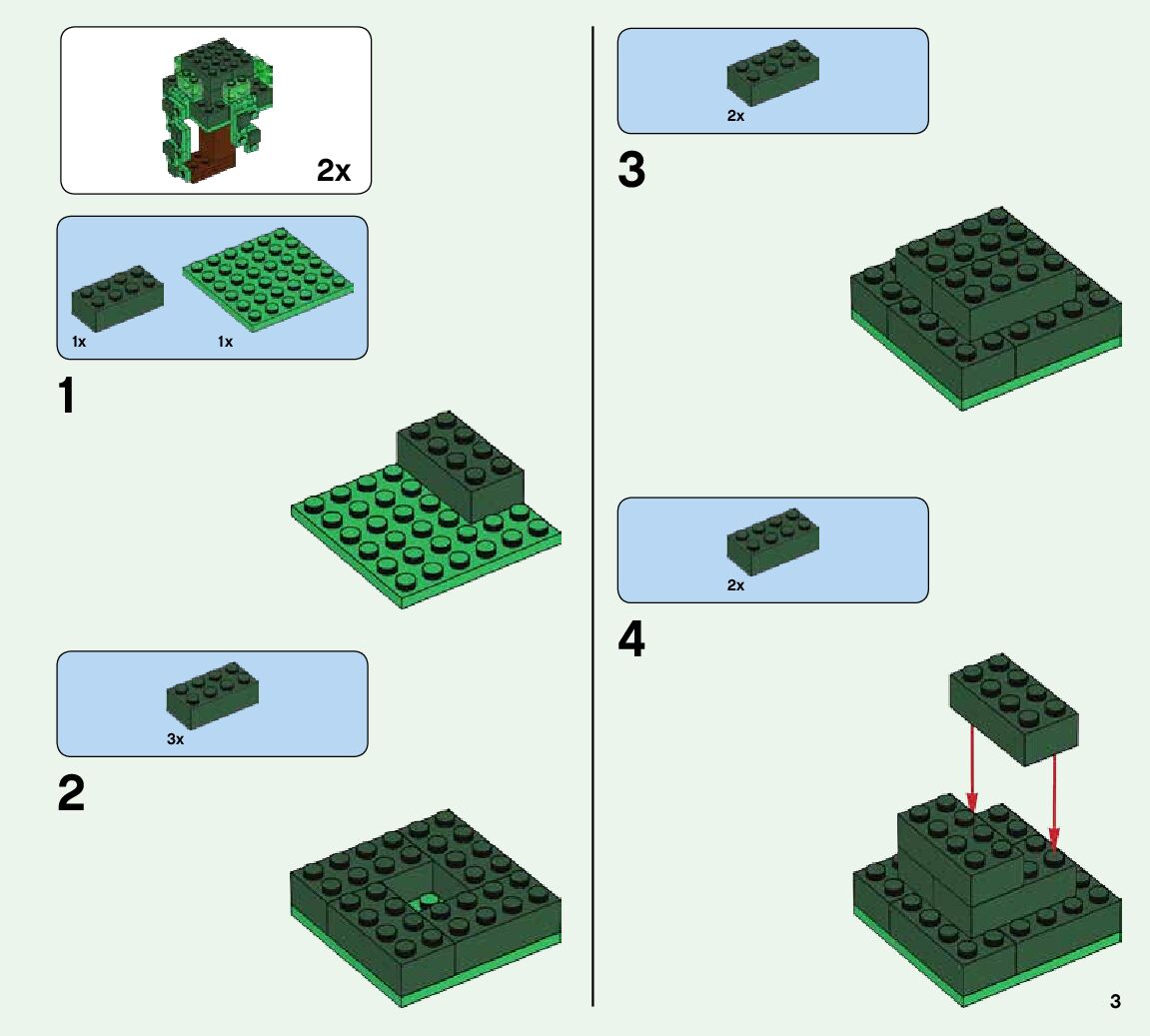 2x

1x 1x

1

3x

2

2x

3

2x

4

3