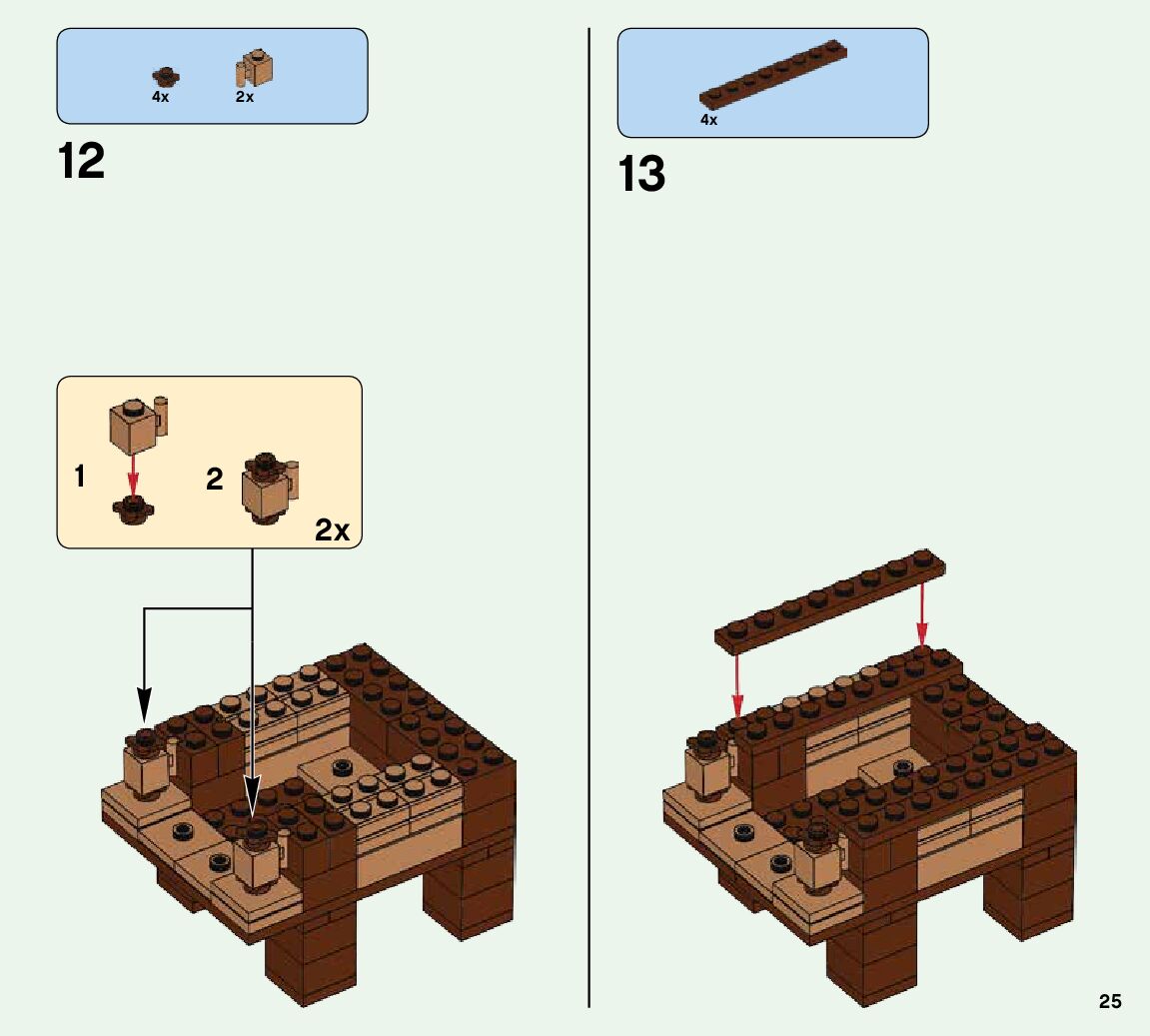 4x
2x

12

1
2
2x

4x

13

25