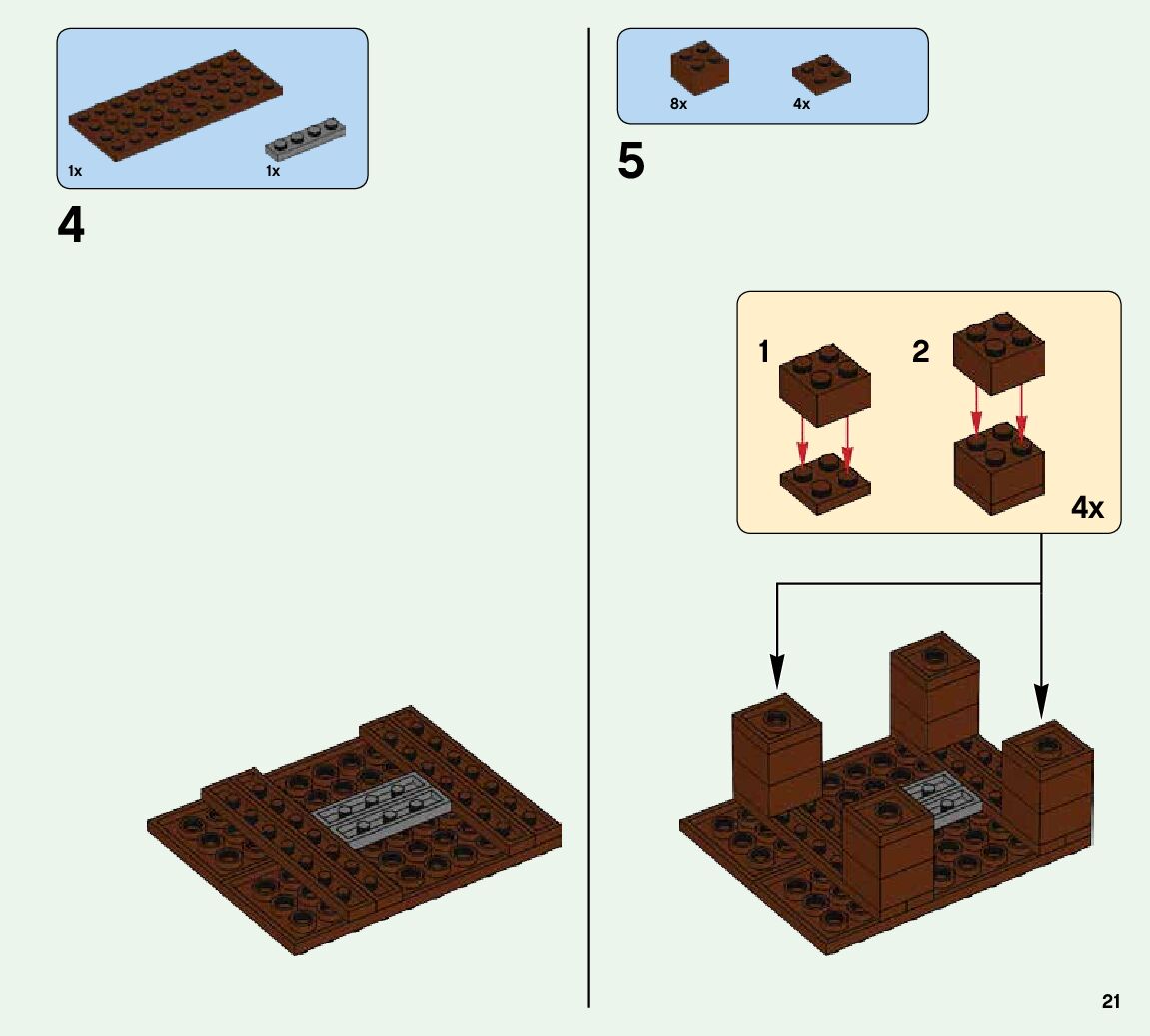 1x
1x
4

8x
4x
5

1
2
4x

21