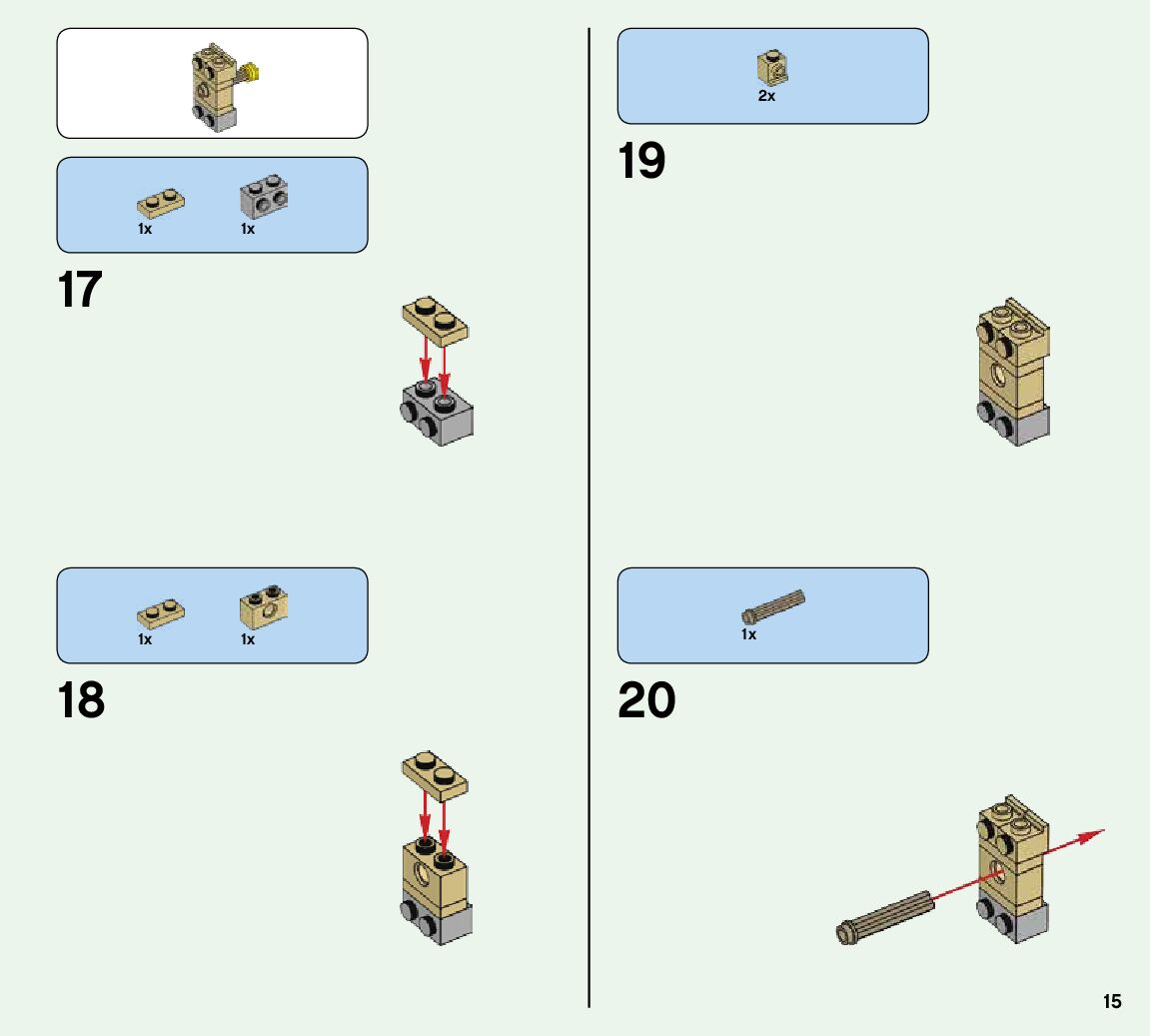 1x
1x

17

1x
1x

18

2x

19

1x

20

15