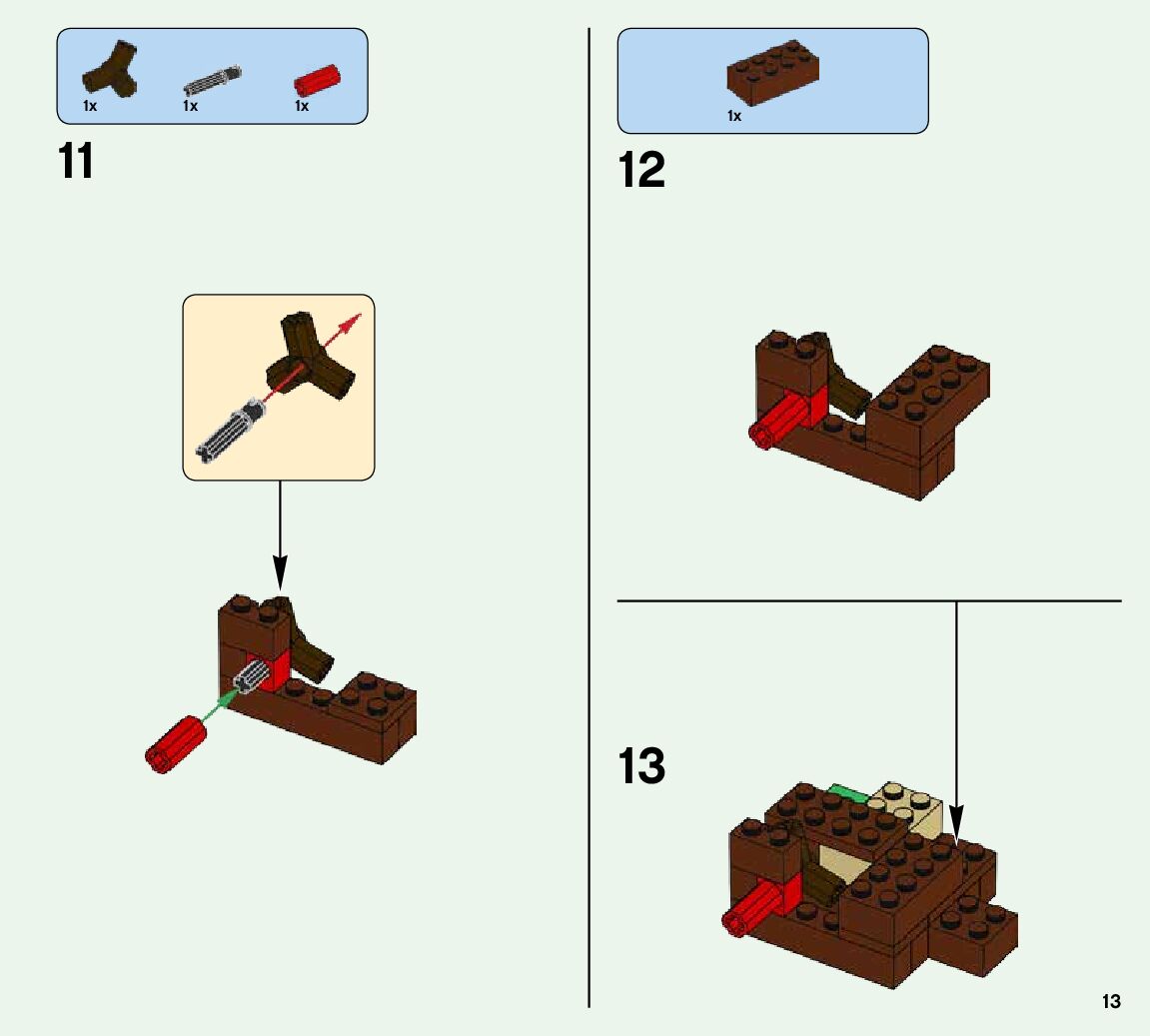 1x 1x 1x

11

1x

12

13

13