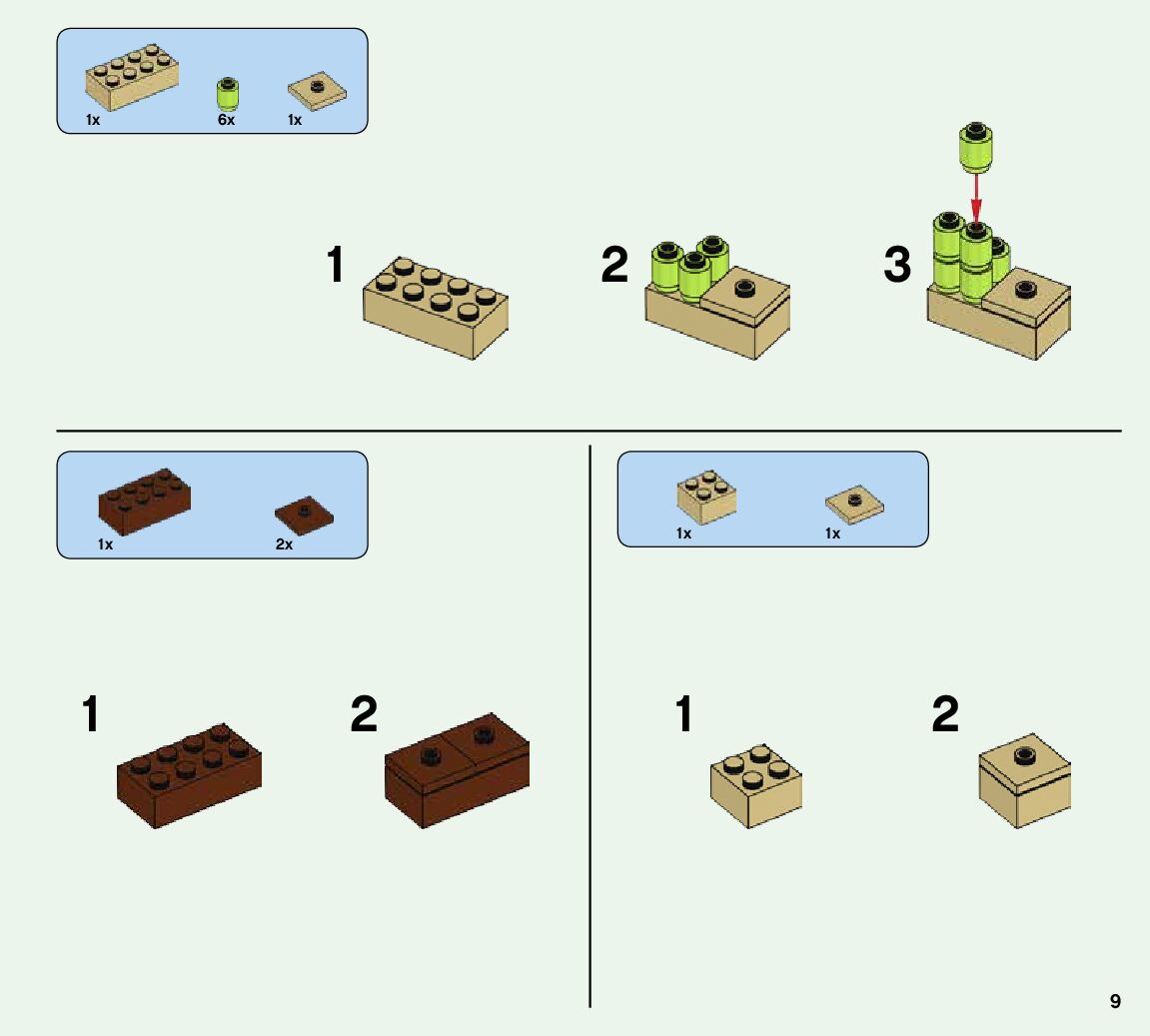 1x 6x 1x

1

2

3

1x 2x

1

2

1x 1x

1

2

9