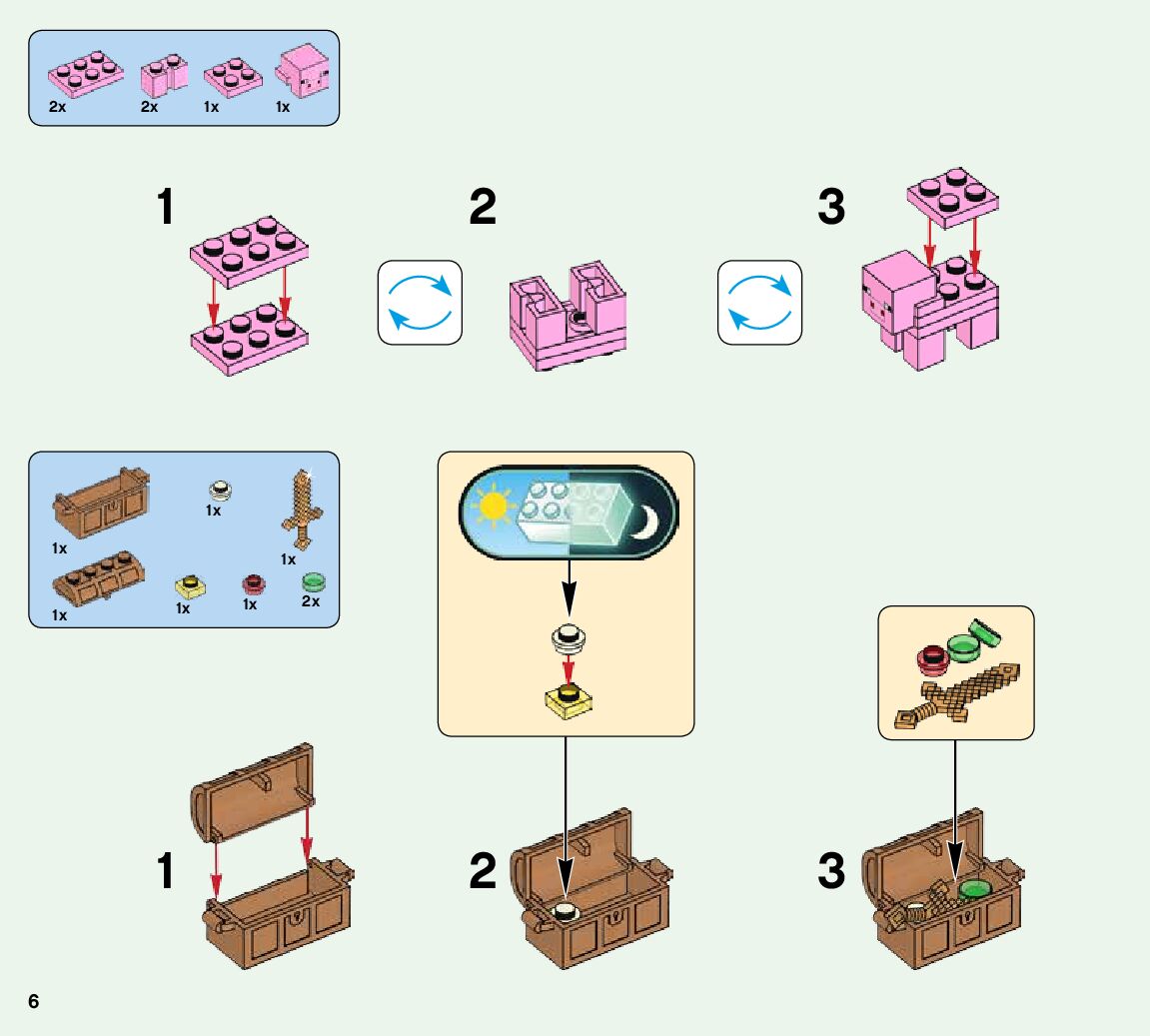 2x 2x 1x 1x

1

2

3

1x

1x

1x

1x

1x

1x

2x

1

2

3

6