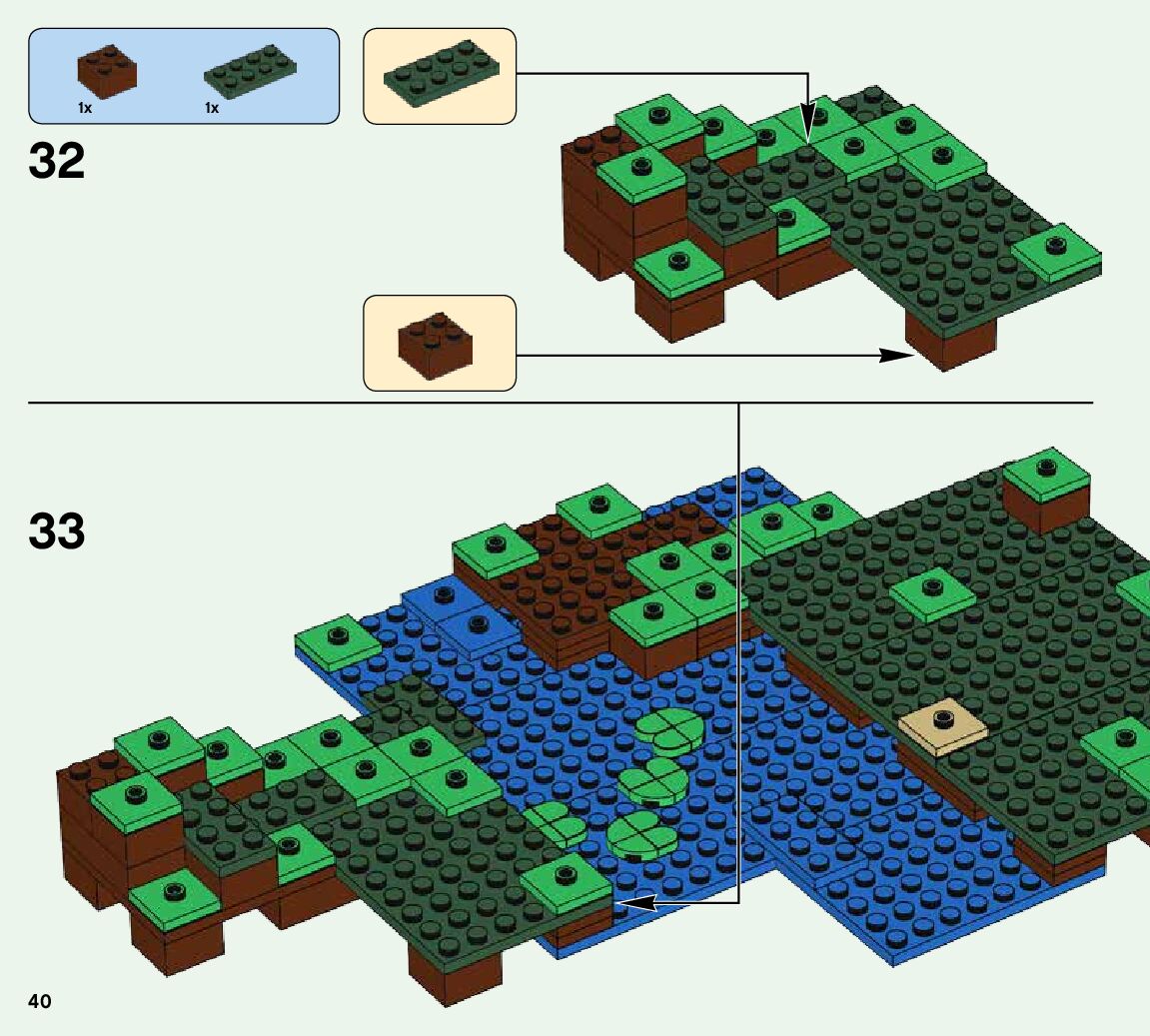 1x
1x
32
33
40