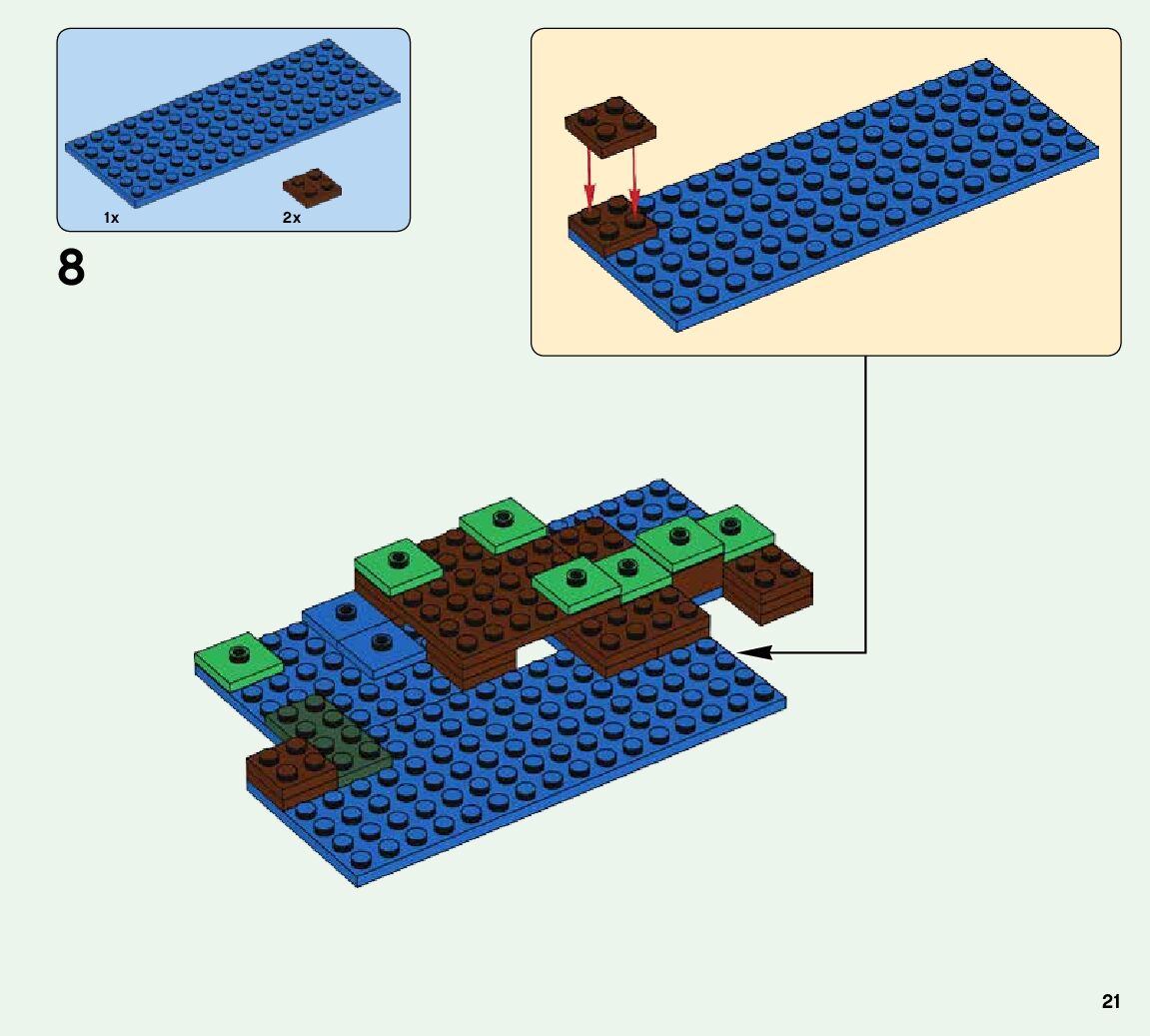 1x
2x

8

21