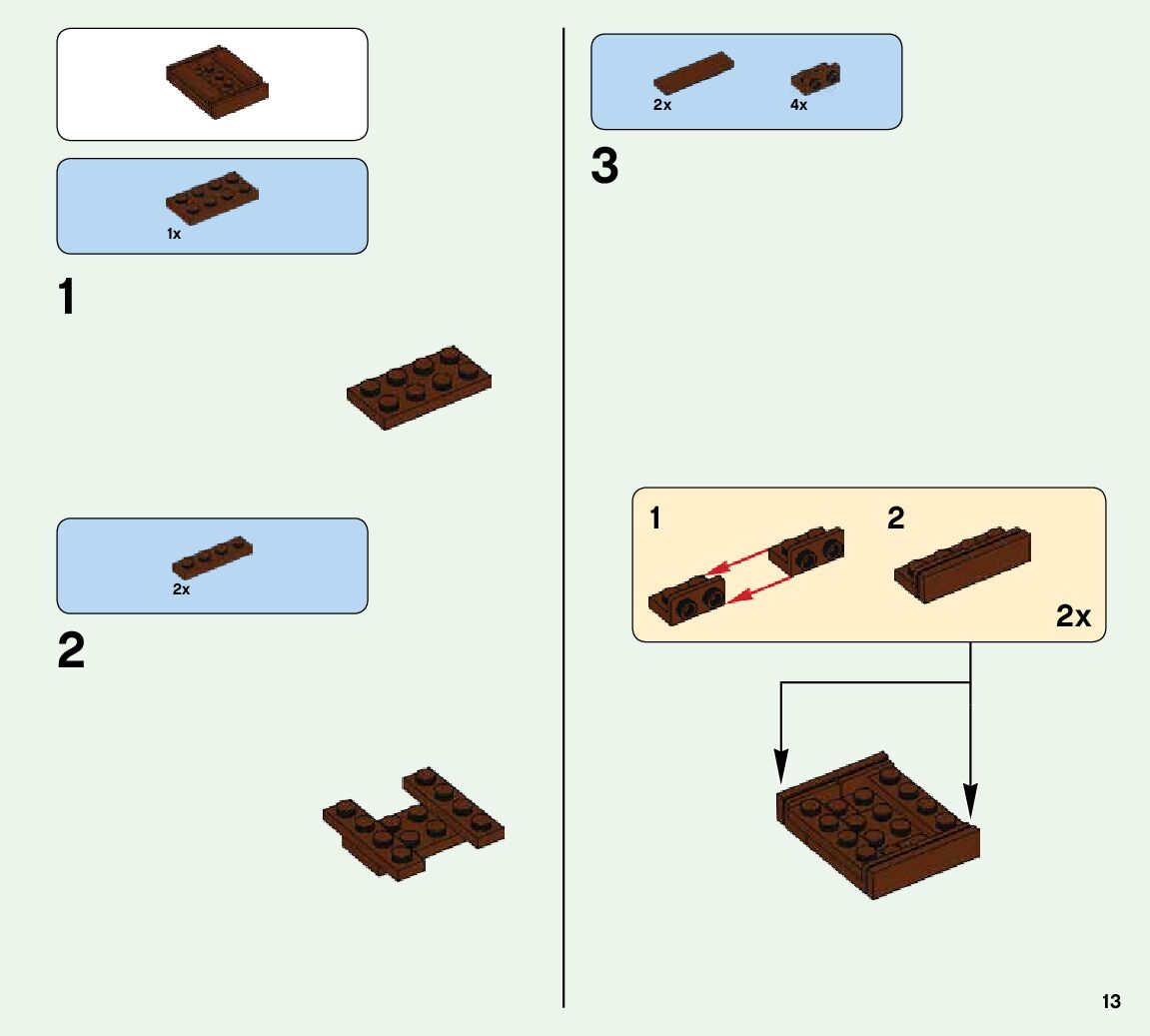 1x

1

2x

2

2x

4x

3

1

2

2x

13