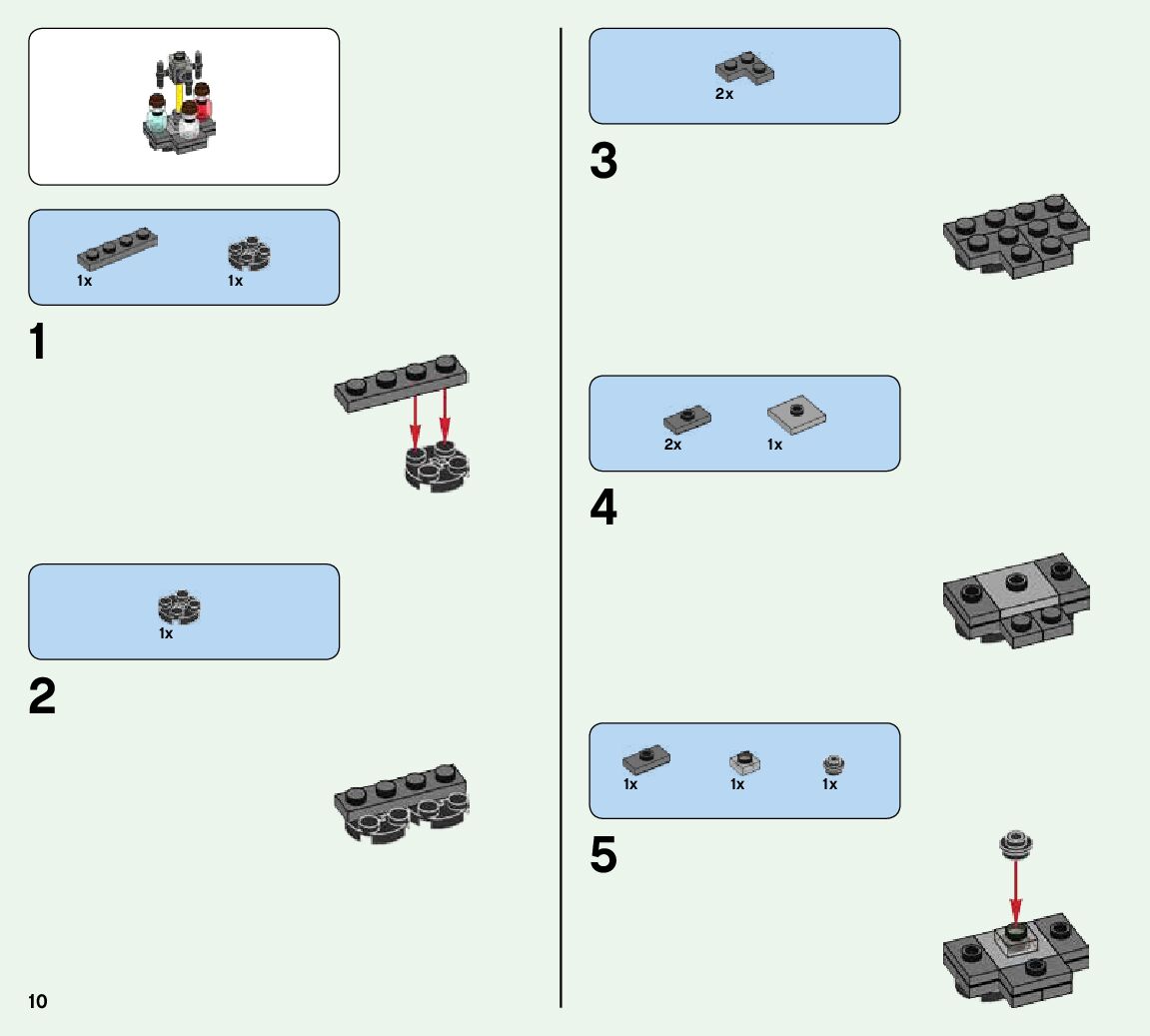 1x 1x

1

1x

2

10

2x

3

2x 1x

4

1x 1x 1x

5