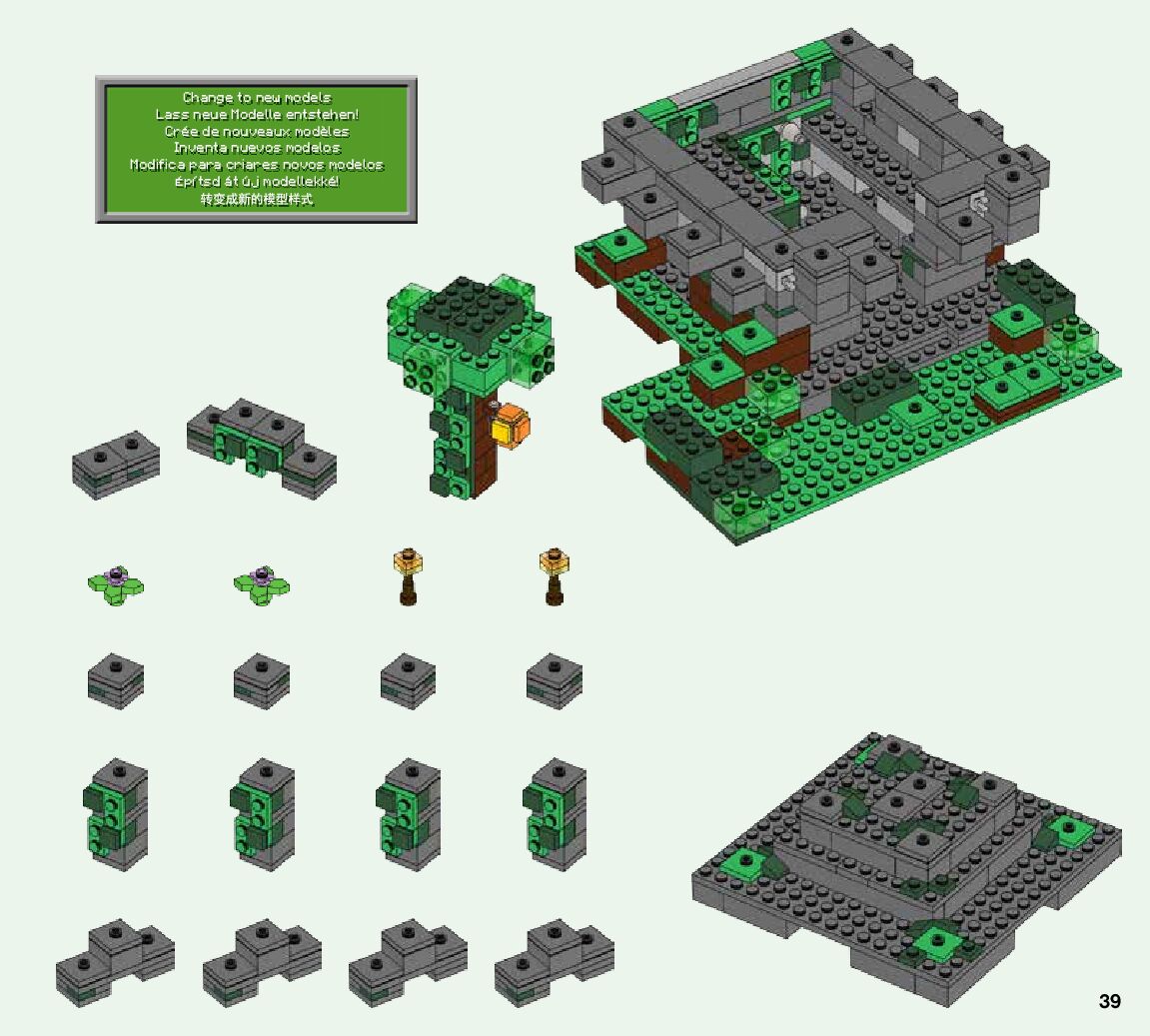 Change to new models
Lass neue Modelle entstehen!
Crée de nouveaux modèles
Inventa nuevos modelos
Modifica para criares novos modelos
Építsd át új modellekké!
转变成新的模型样式

39