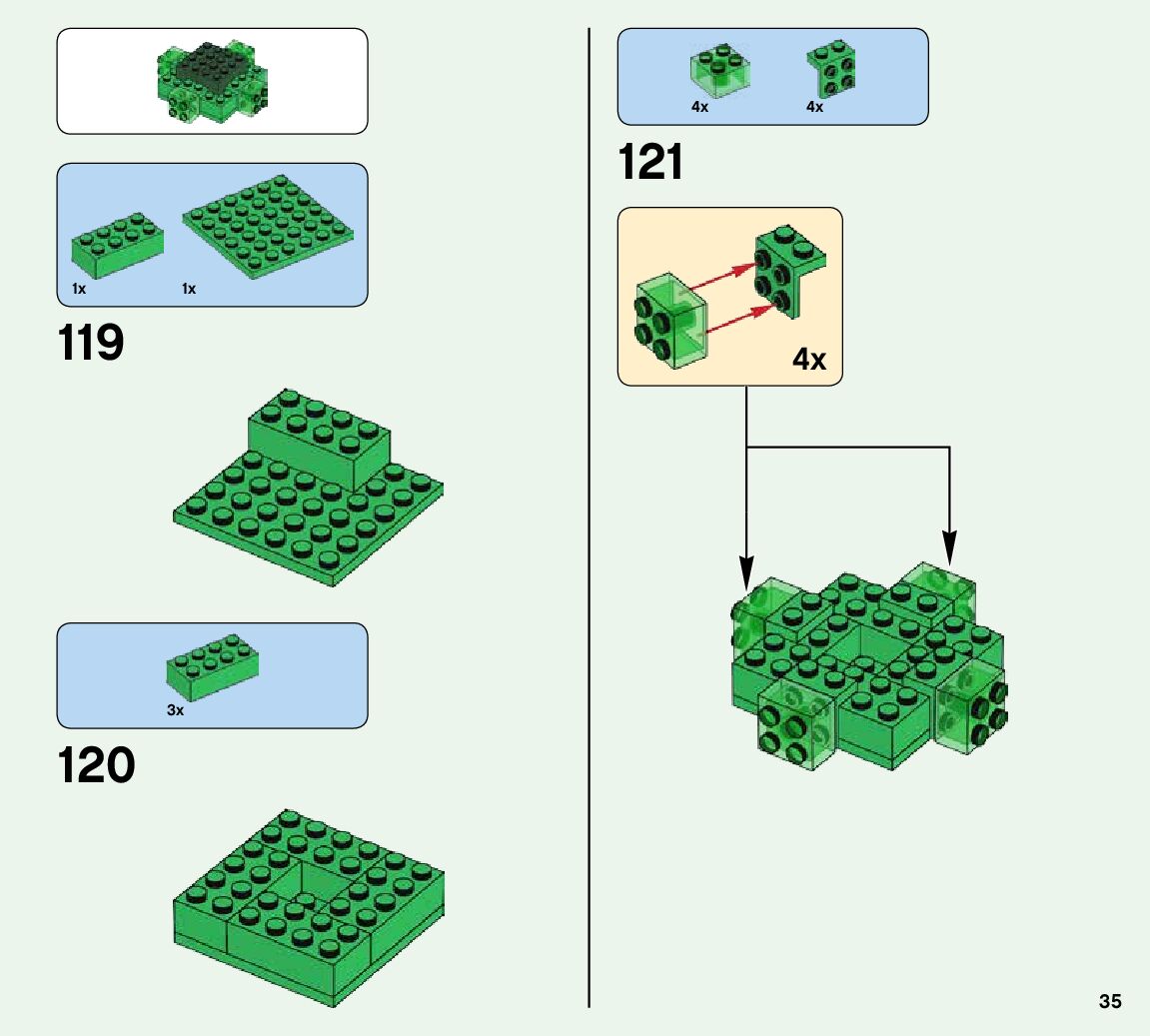 1x 1x

119

3x

120

4x 4x

121

4x

35