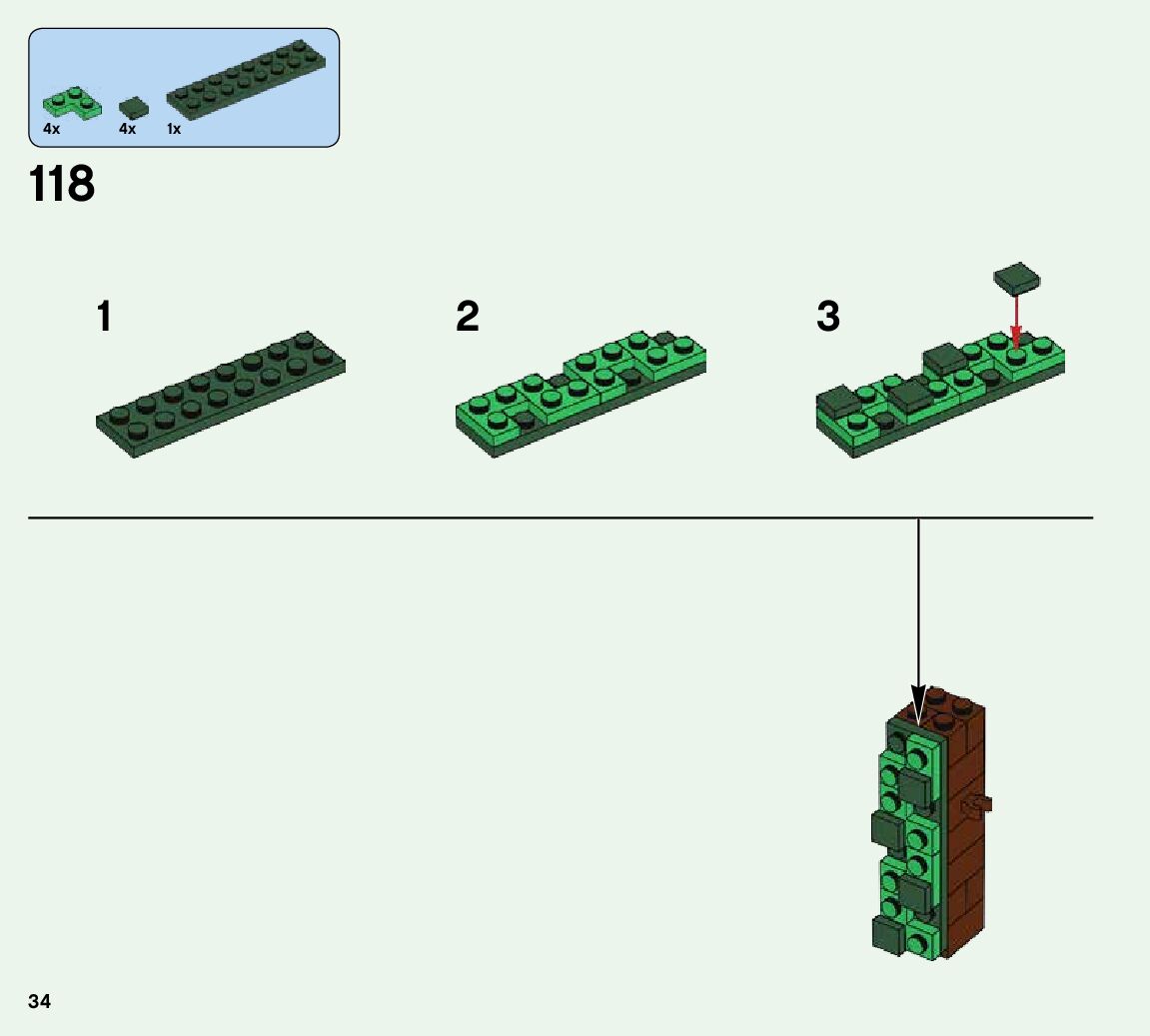 4x 4x 1x

118

1

2

3

34