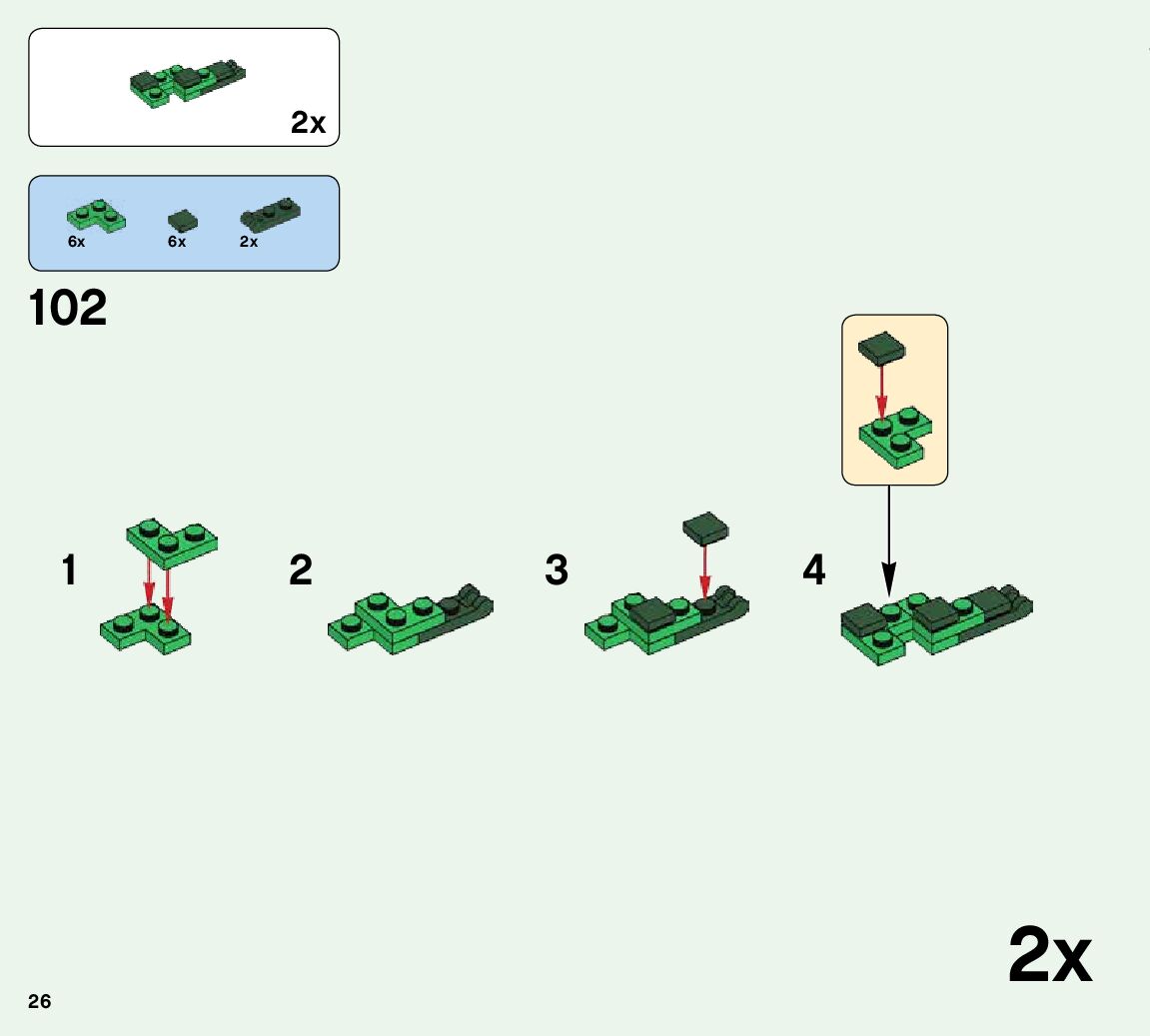 2x

6x 6x 2x

102

1

2

3

4

2x

26