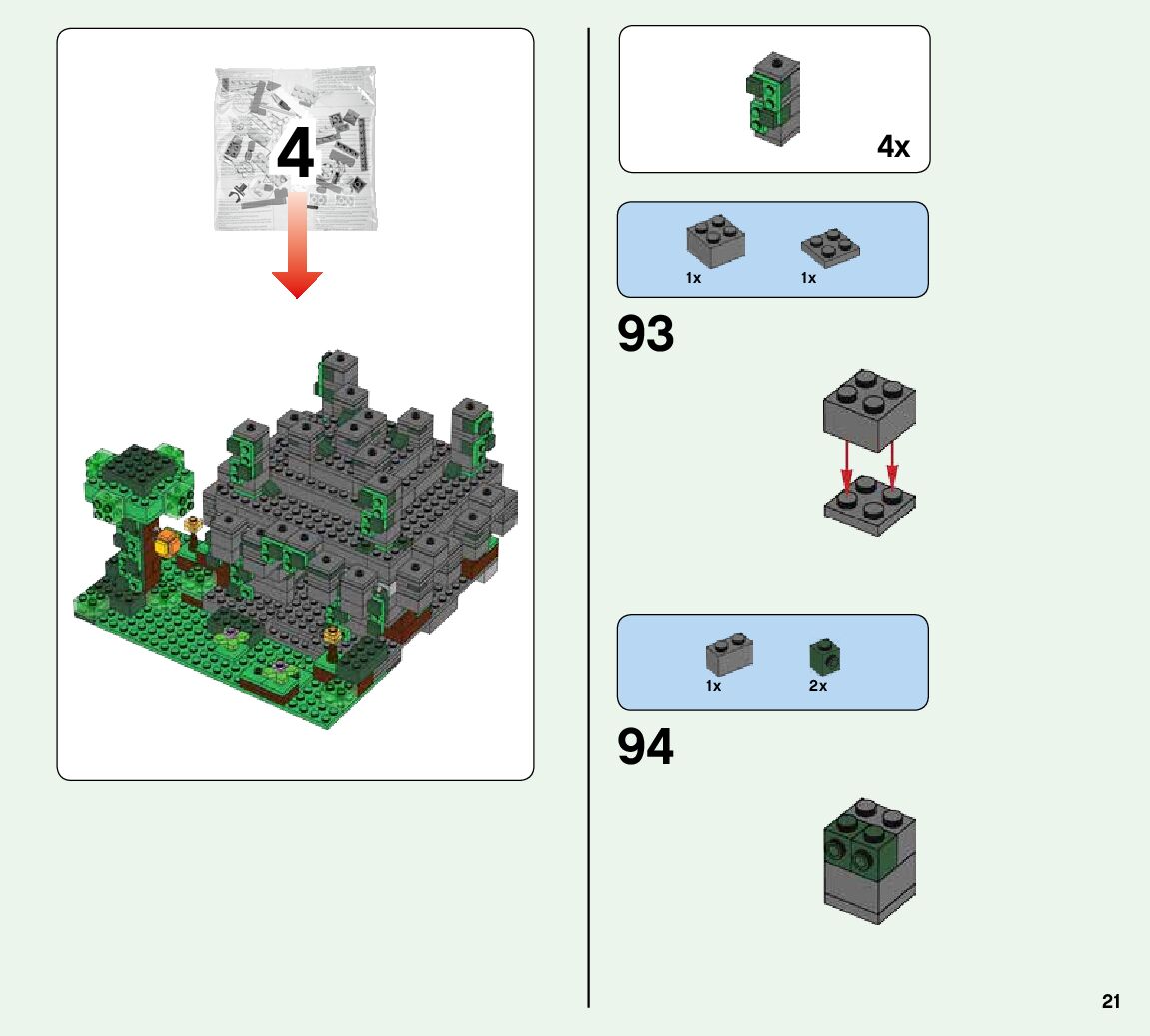 4

4x

1x 1x

93

1x 2x

94

21