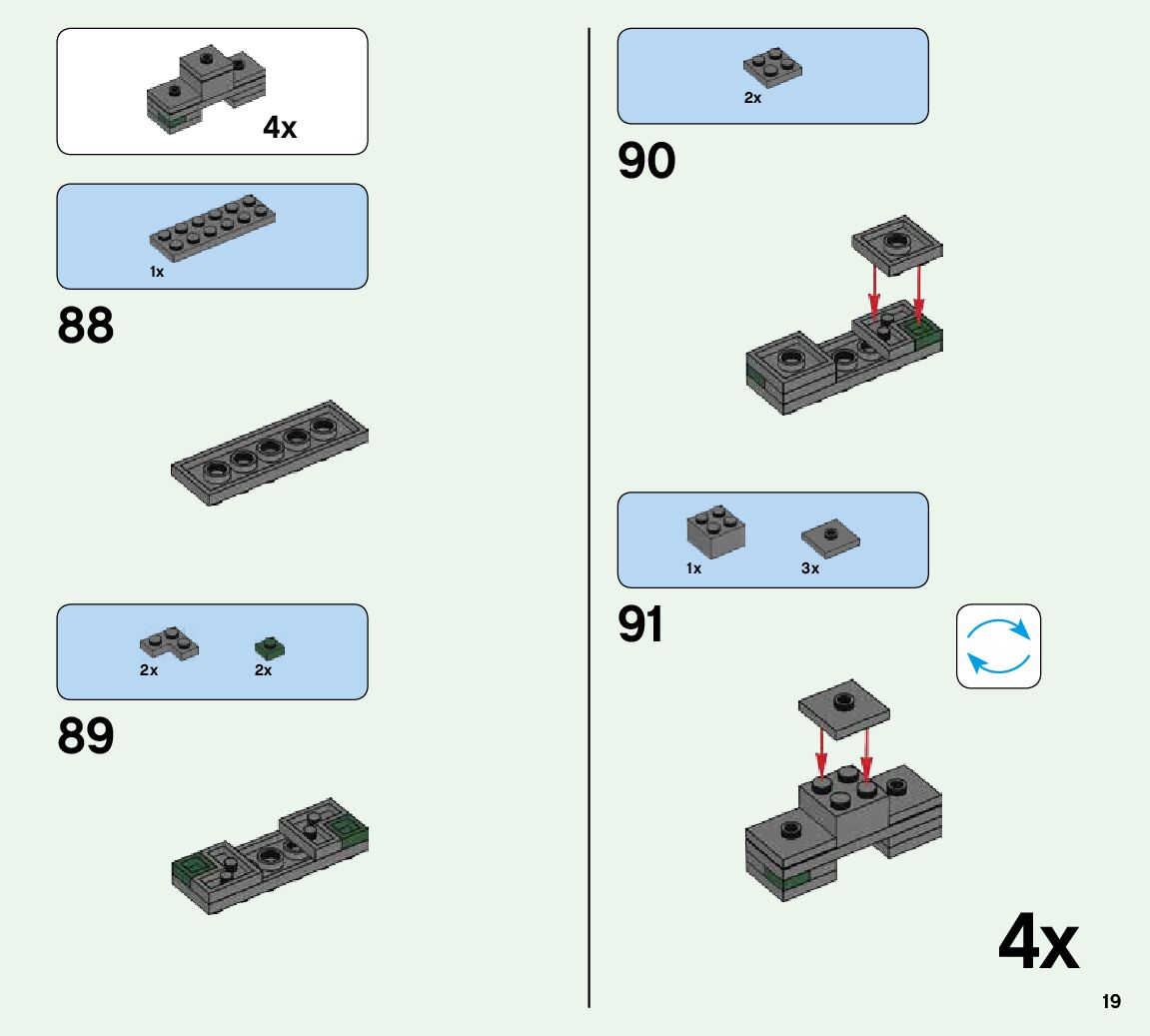 4x

1x

88

2x
2x

89

2x

90

1x
3x

91

4x

19