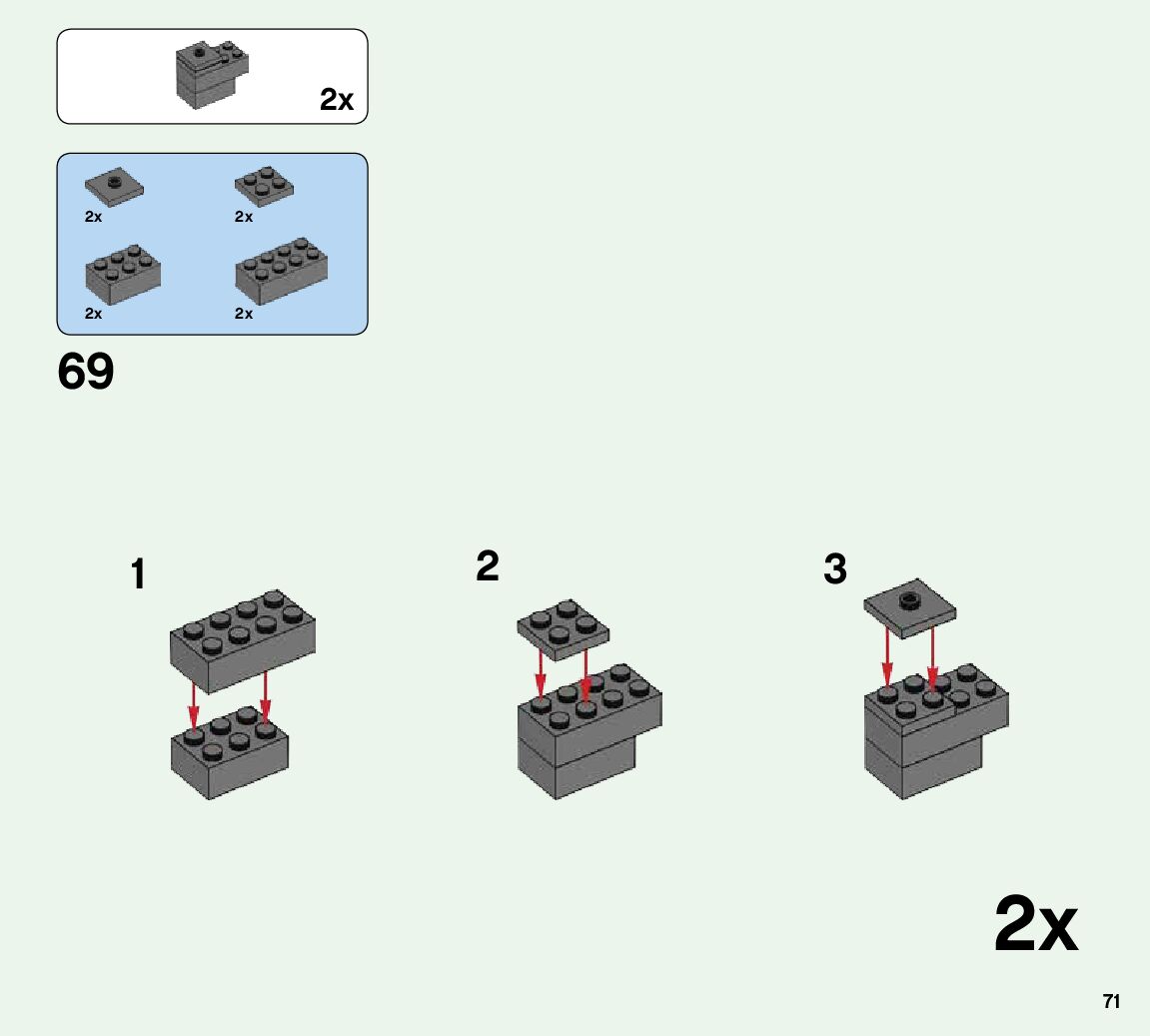 2x

2x

2x

2x

2x

69

1

2

3

2x

71