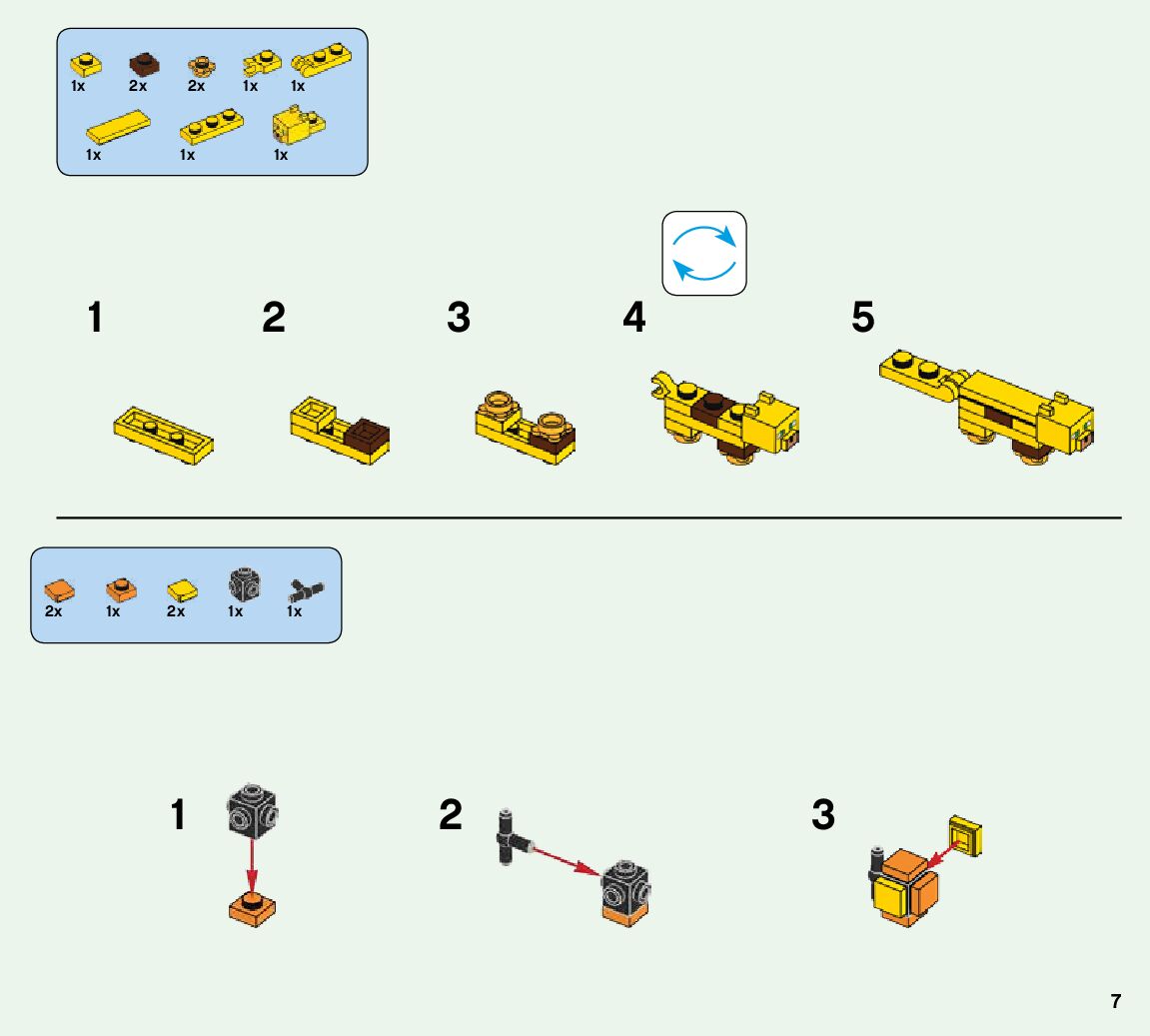 1x 2x 2x 1x 1x
1x 1x 1x

1 2 3 4 5

2x 1x 2x 1x 1x

1 2 3

7