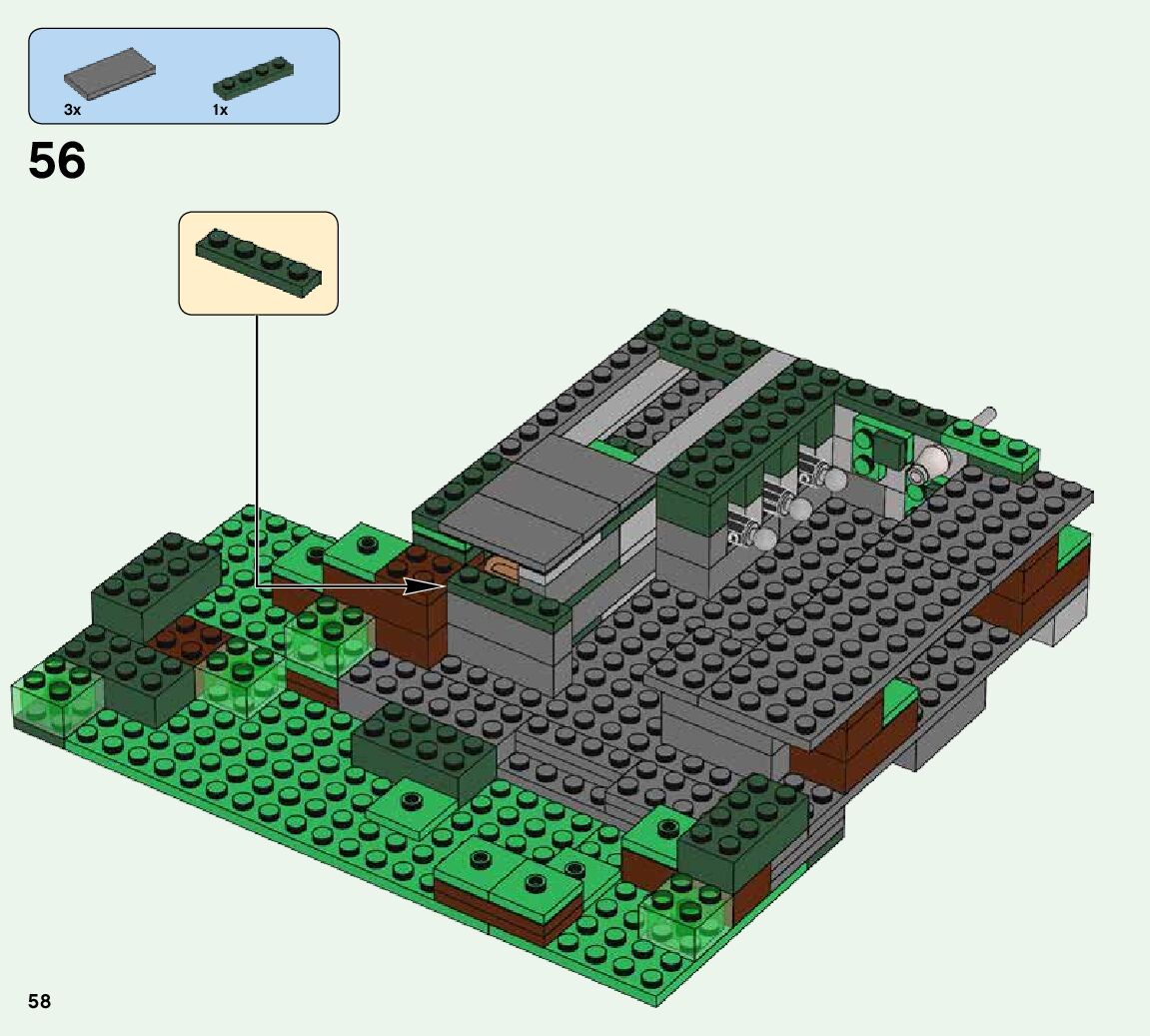 3x 1x

56

58