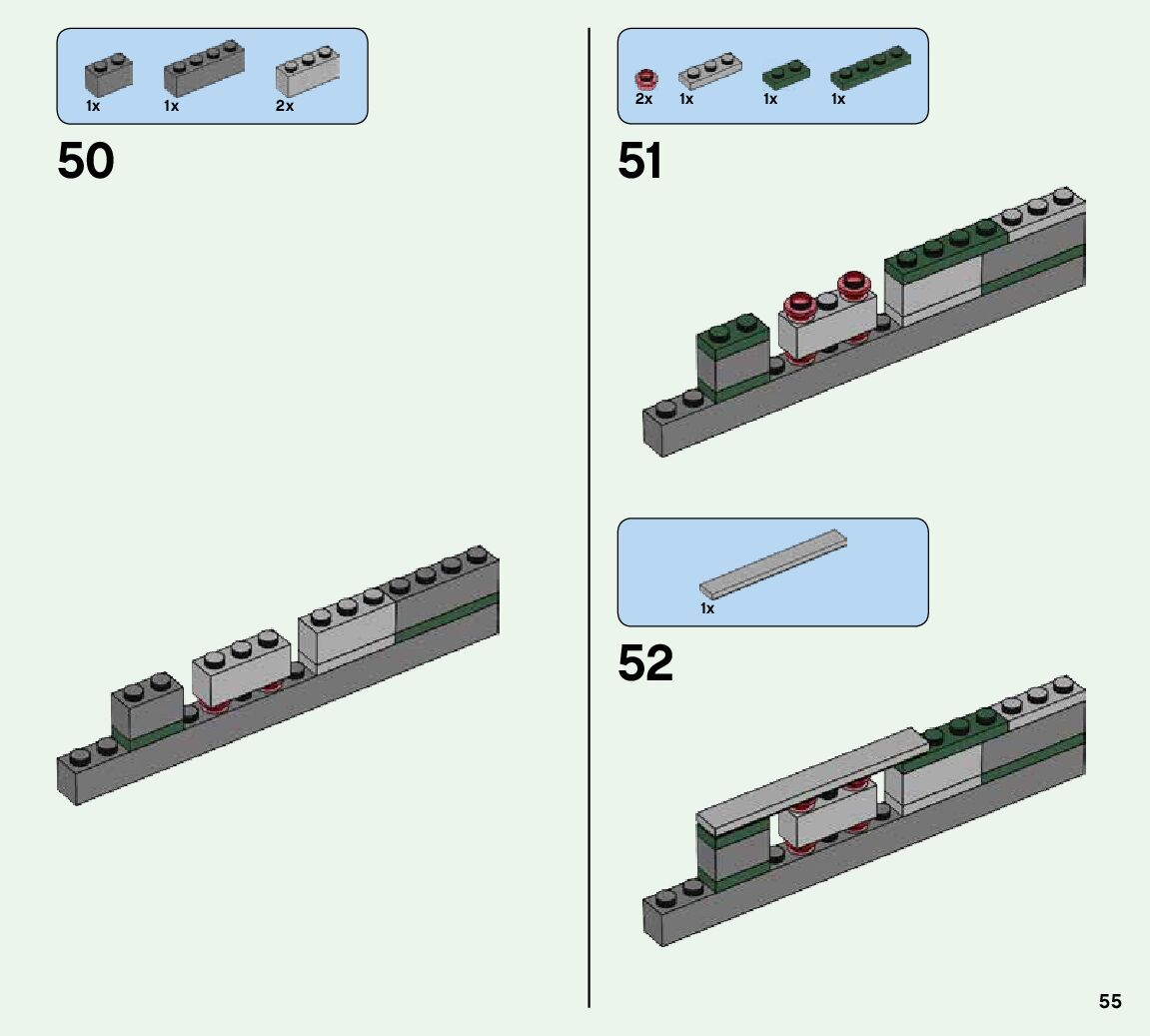 1x 1x 2x

50

2x 1x 1x 1x

51

1x

52

55