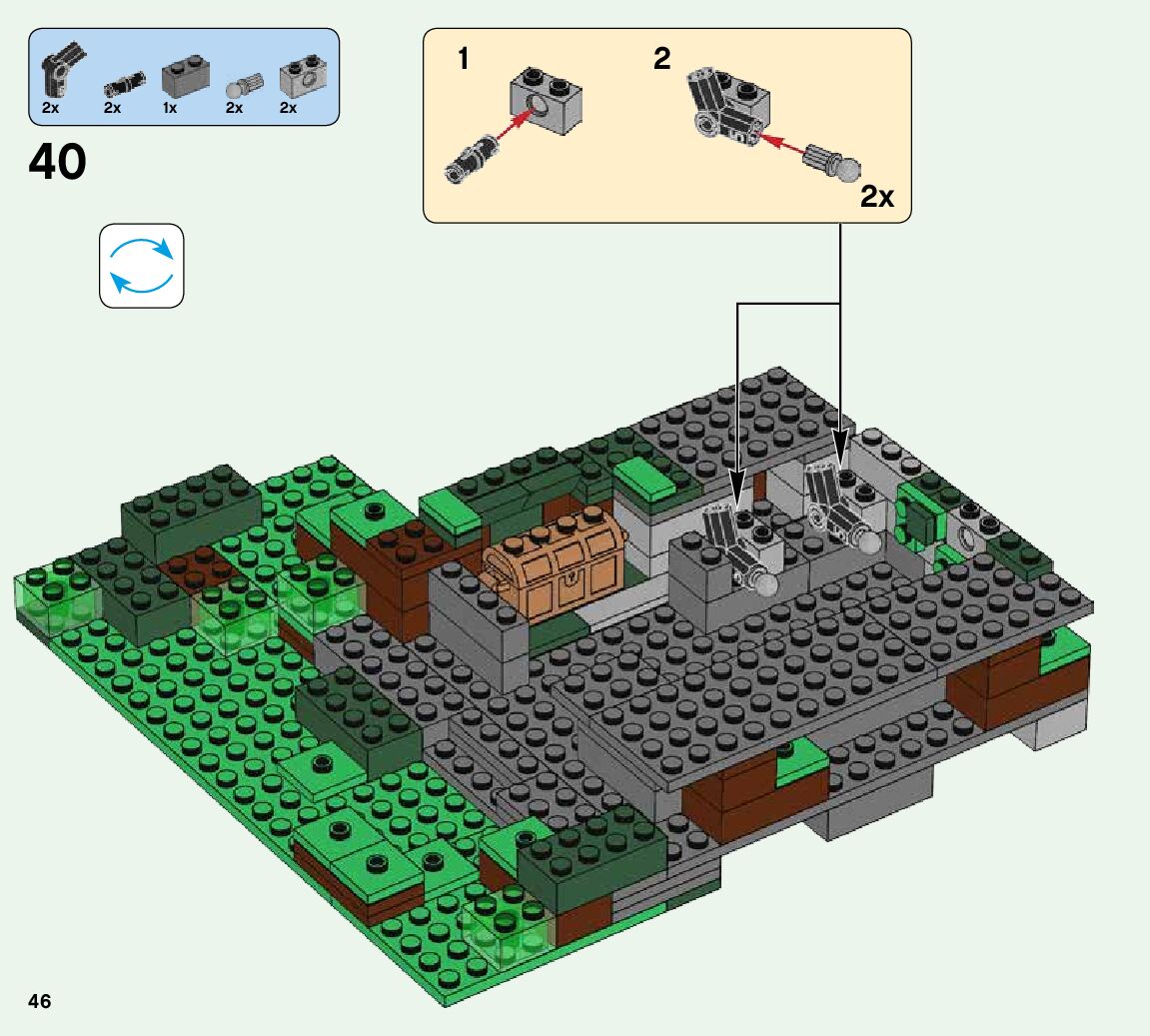 2x 2x 1x 2x 2x

40

1

2

2x

46