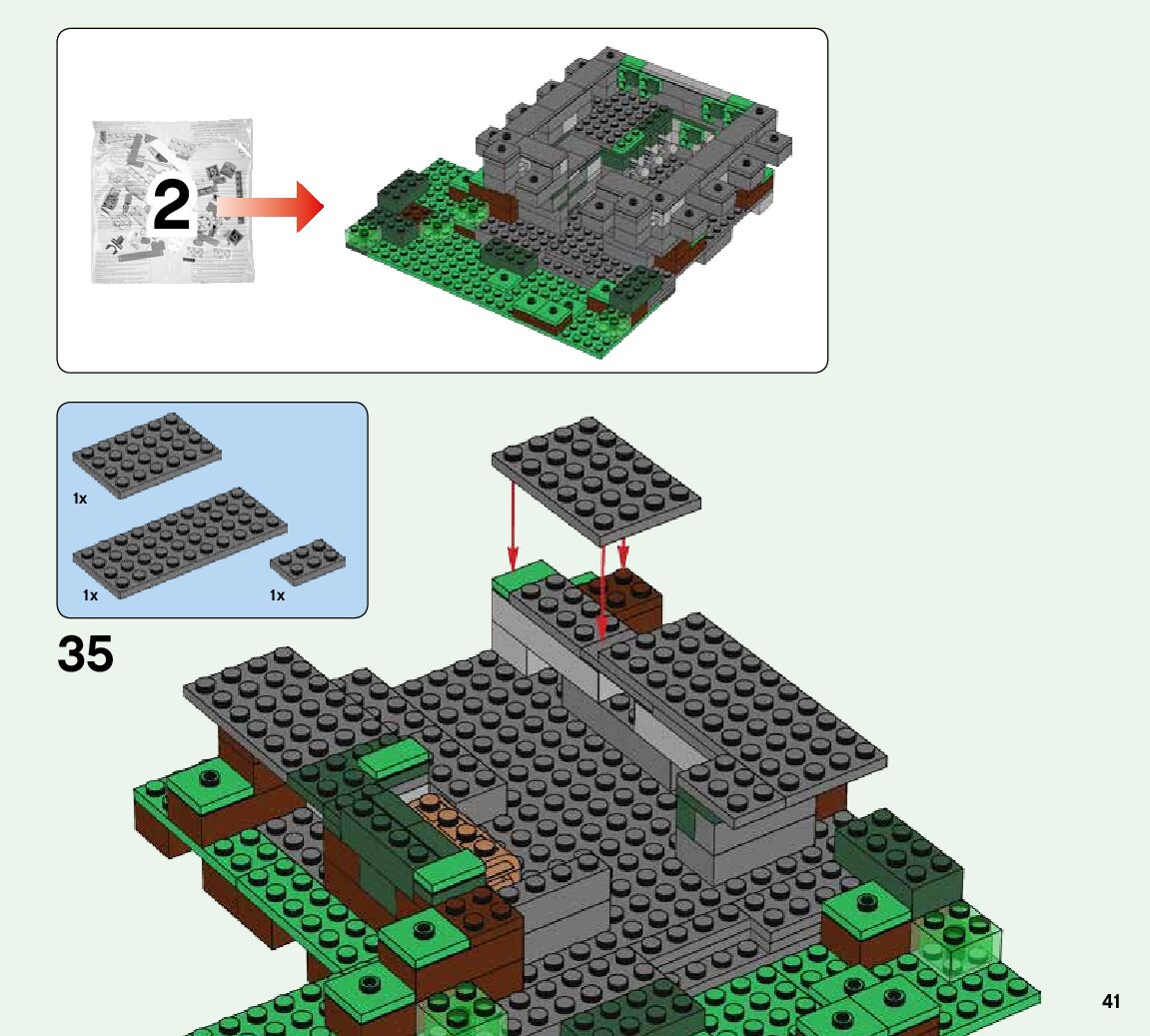 2

1x

1x

1x

35

41