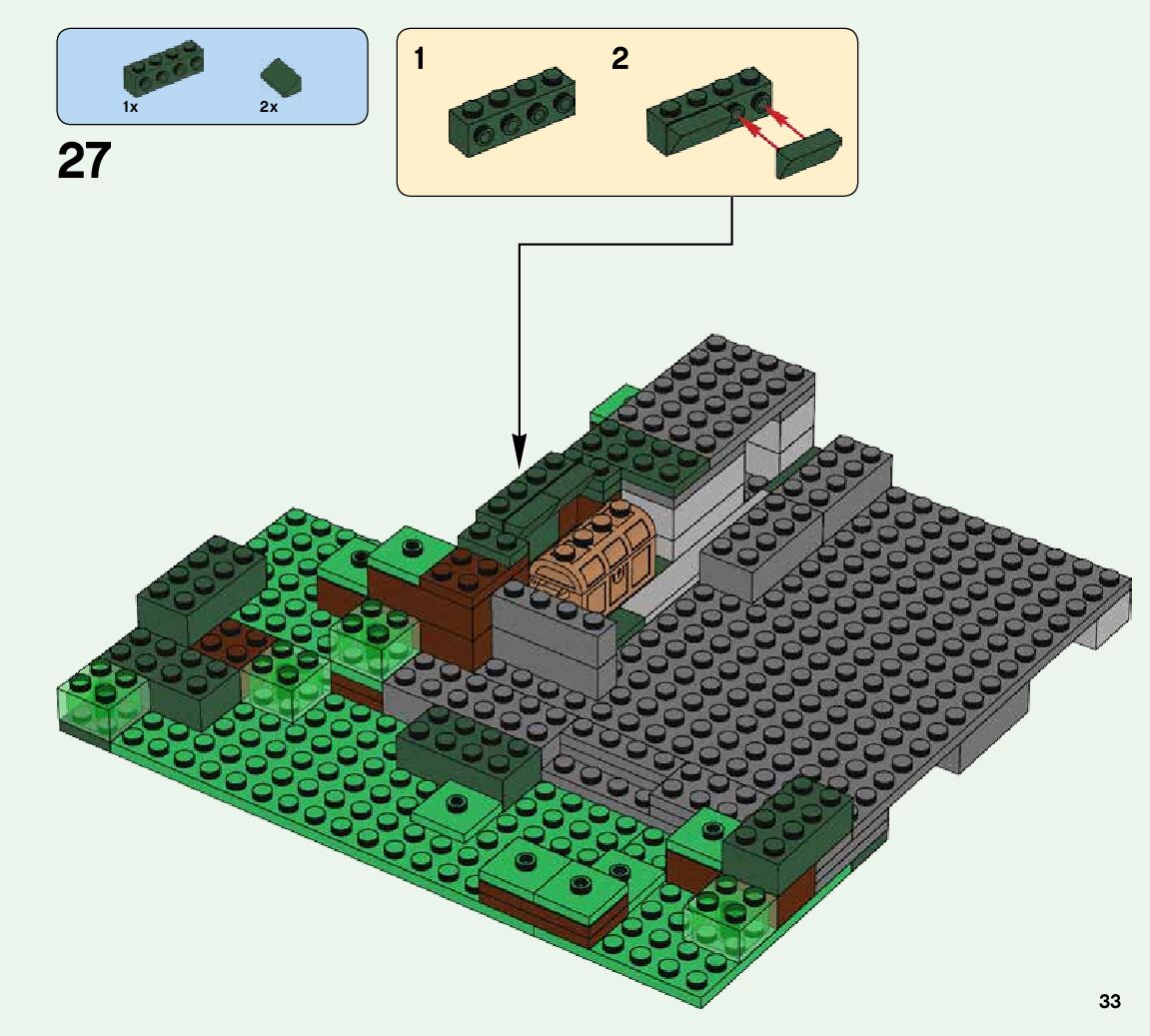 1x
2x
27
1
2
33