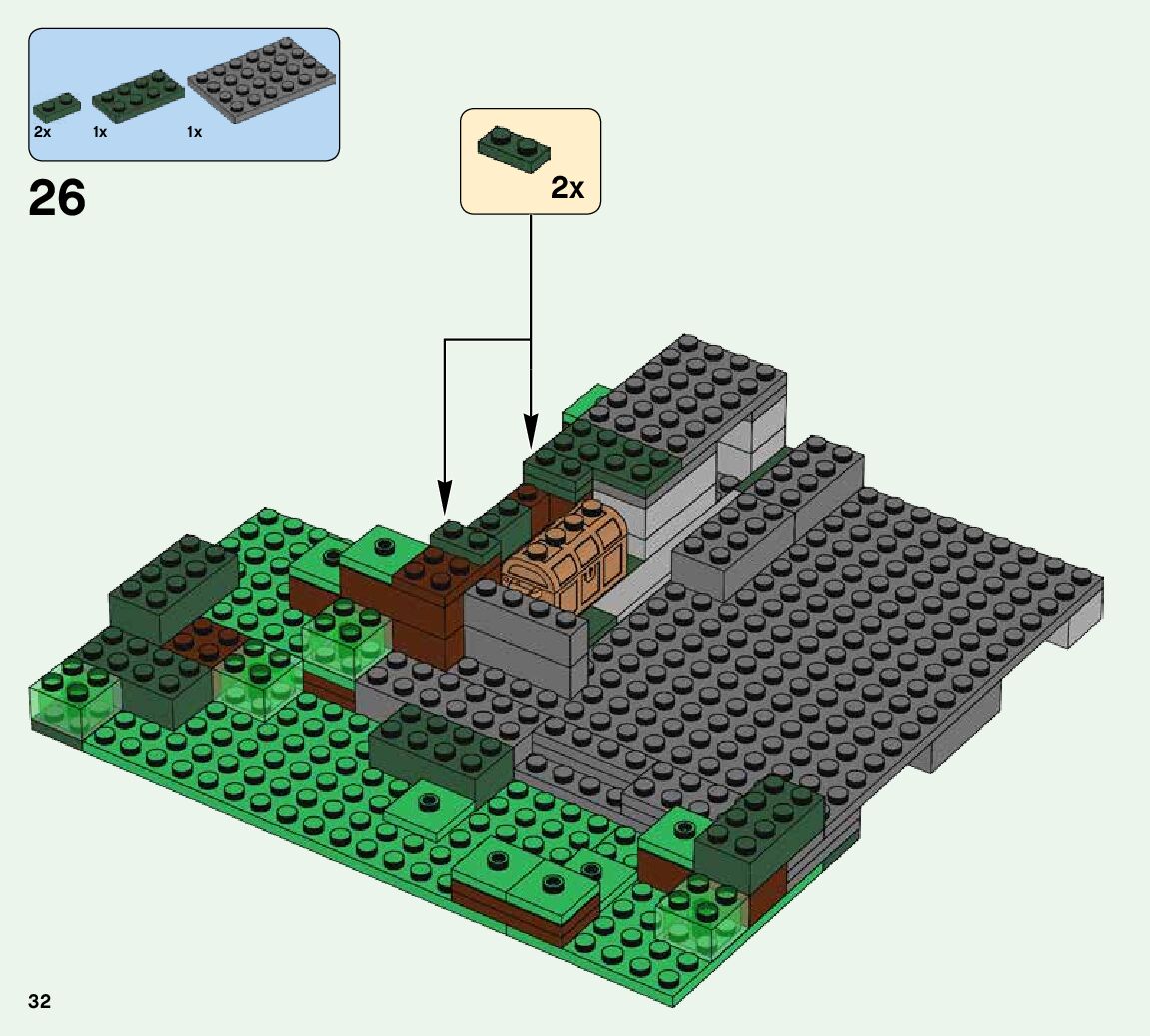 2x 1x 1x

26

2x

32