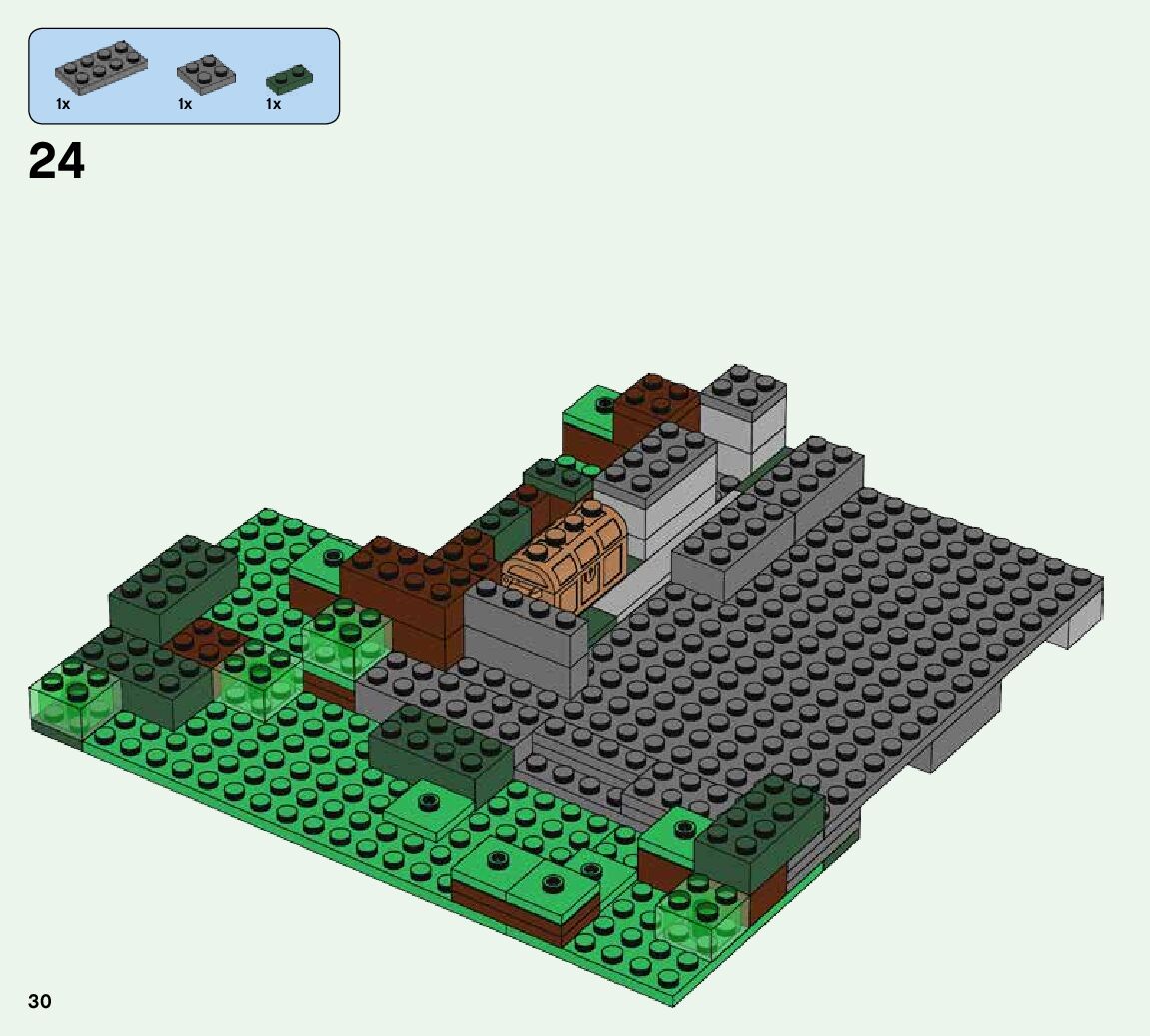 1x 1x 1x

24

30