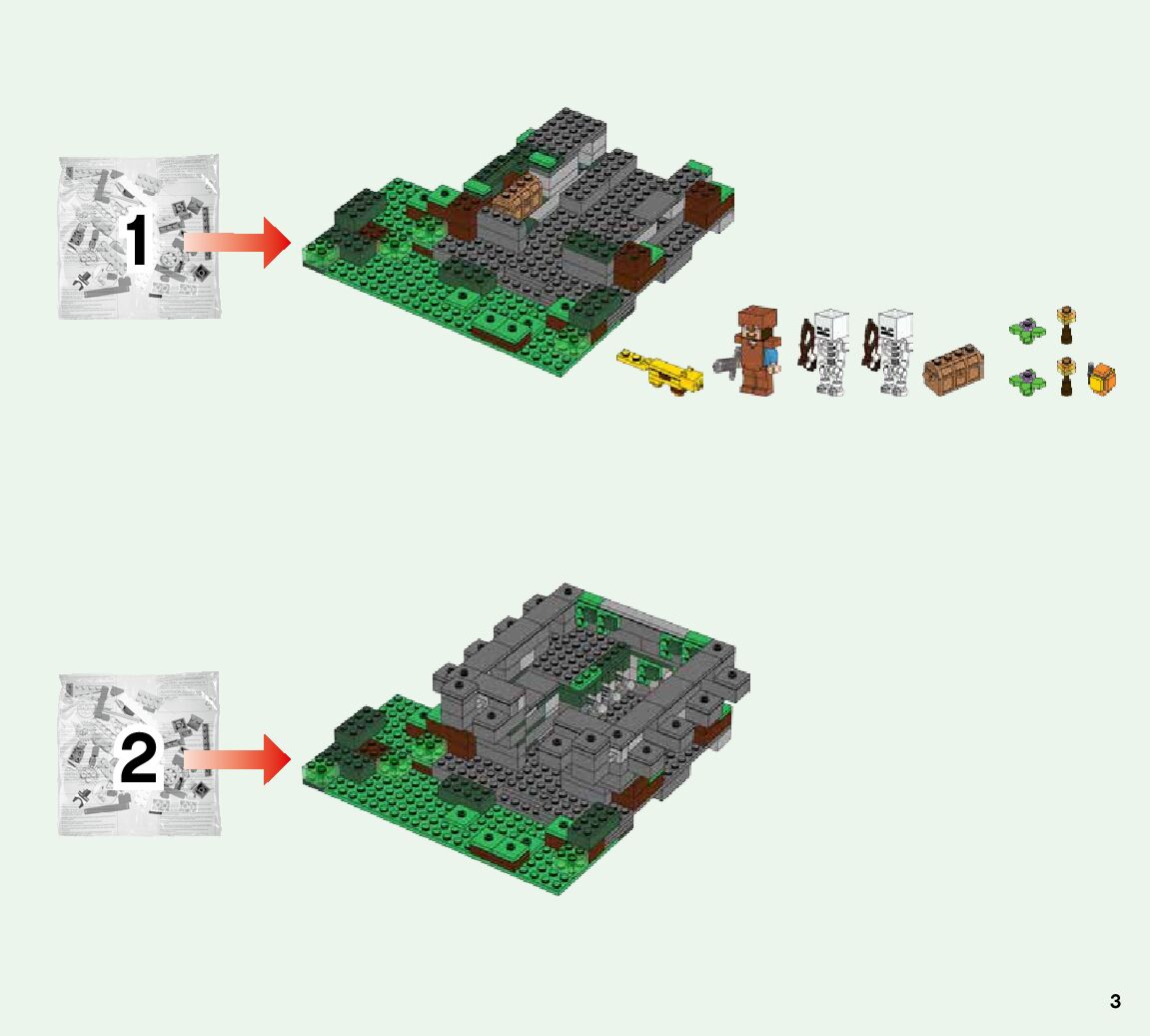 1

2

3