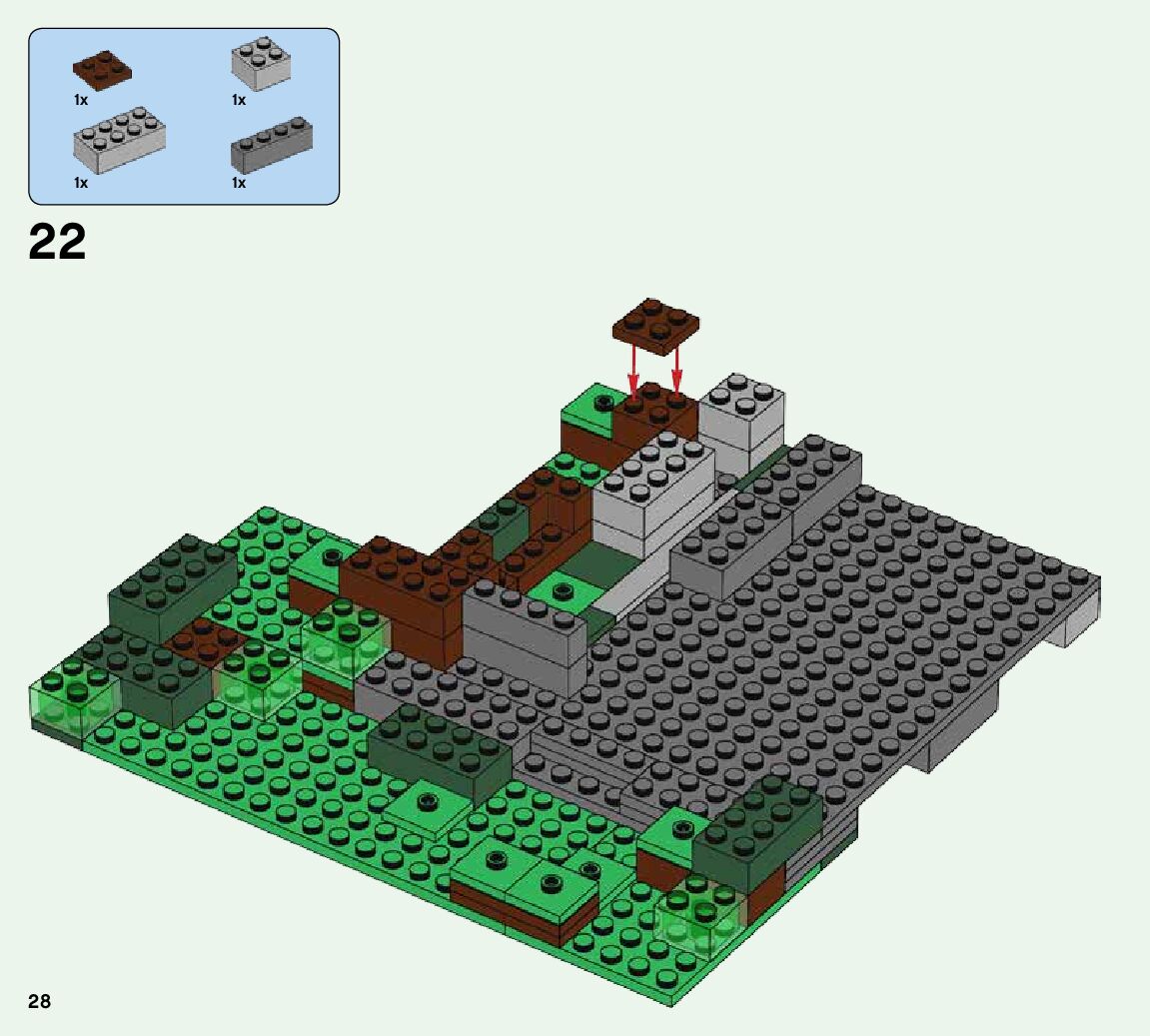 1x
1x
1x
1x

22

28