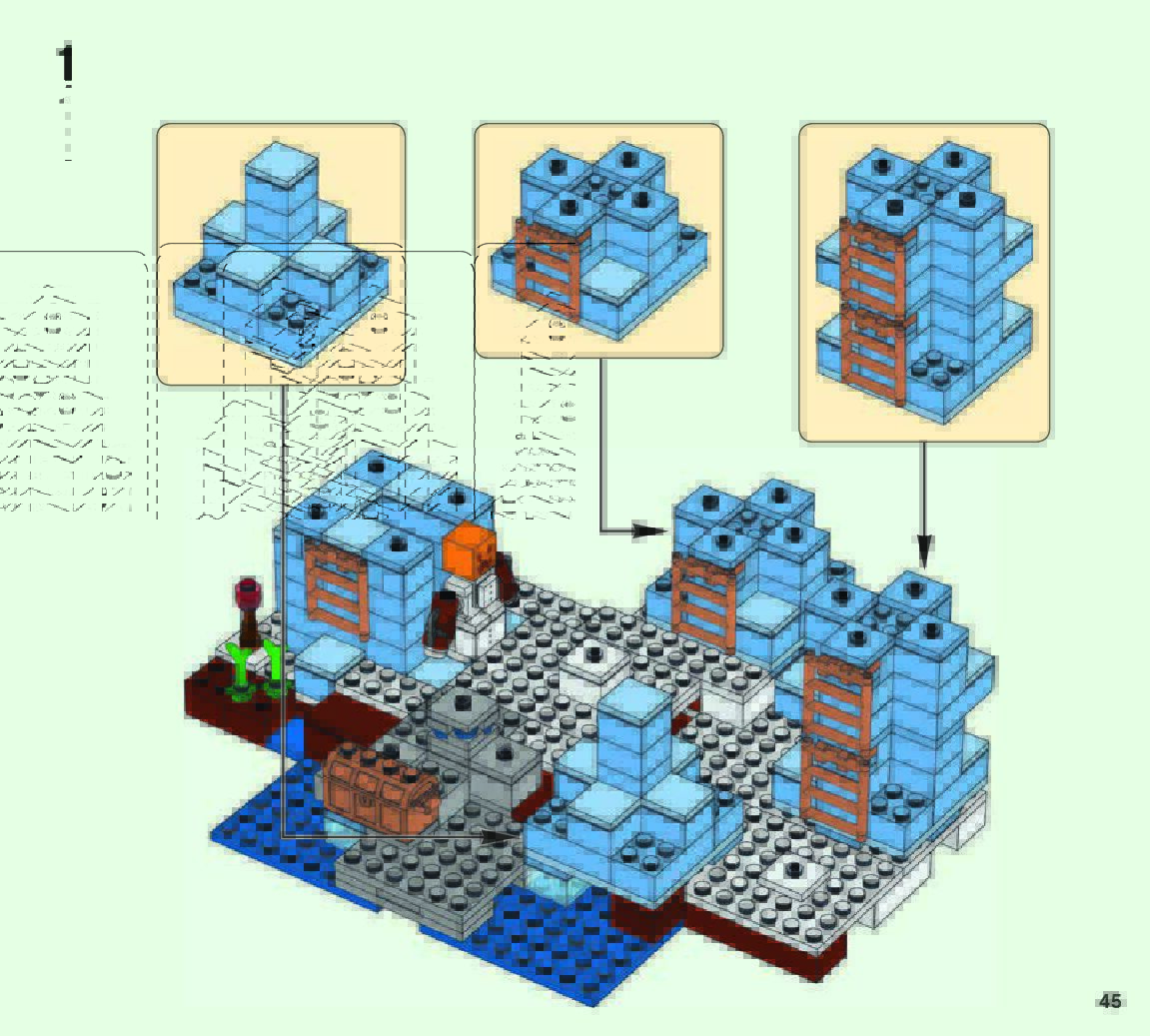 1

45