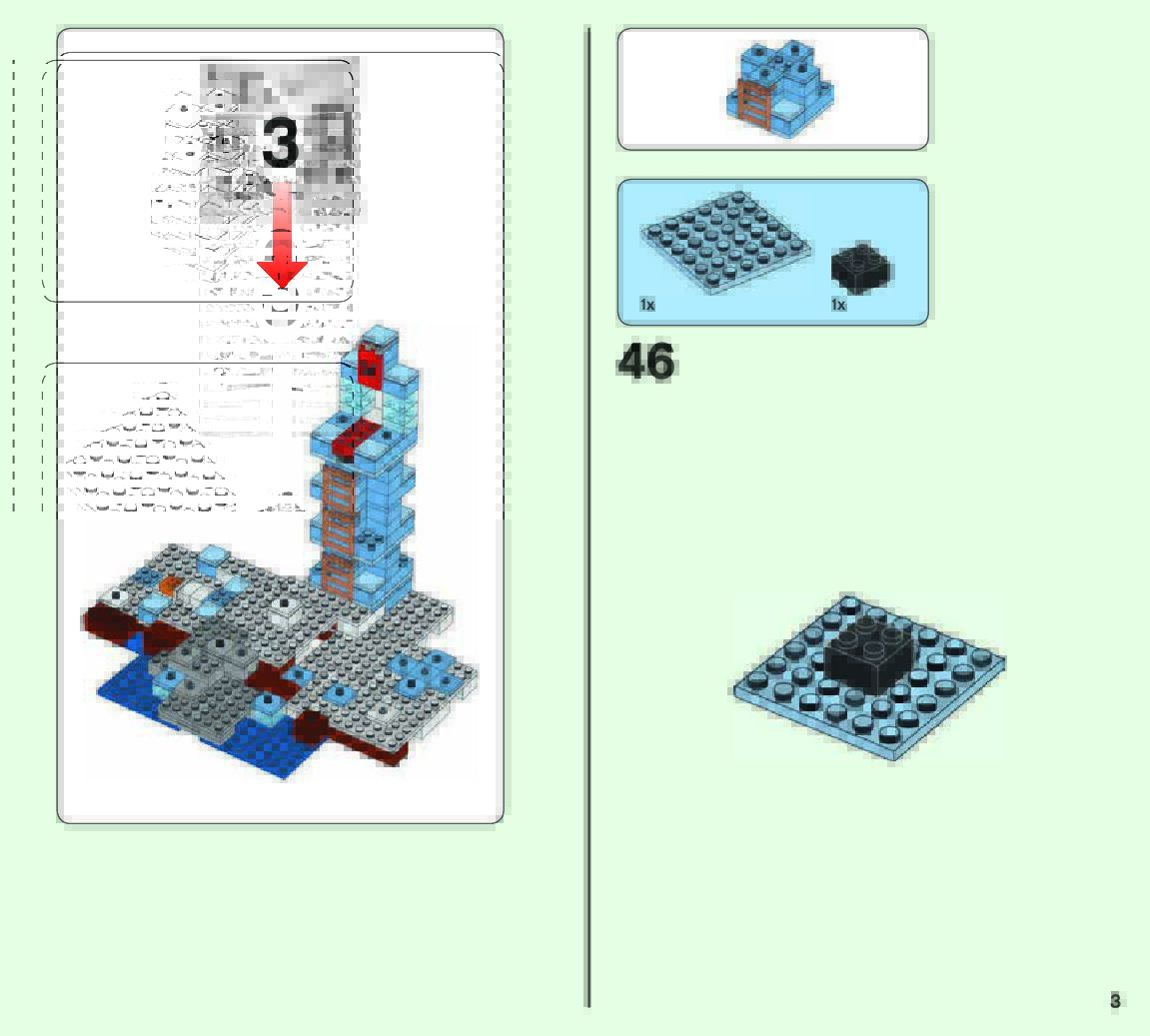 3

1x

1x

46

3