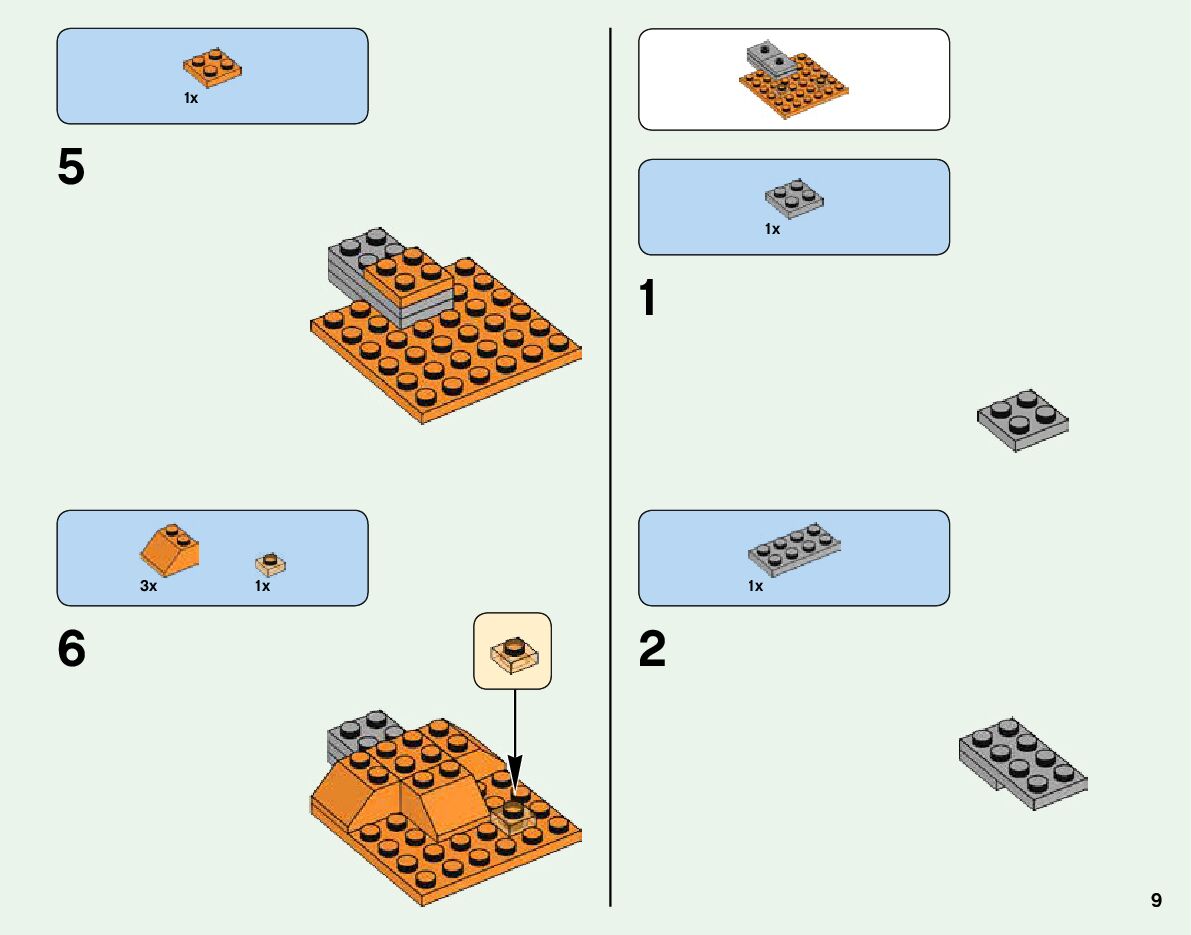 1x

5

3x 1x

6

1x

1

1x

2

9