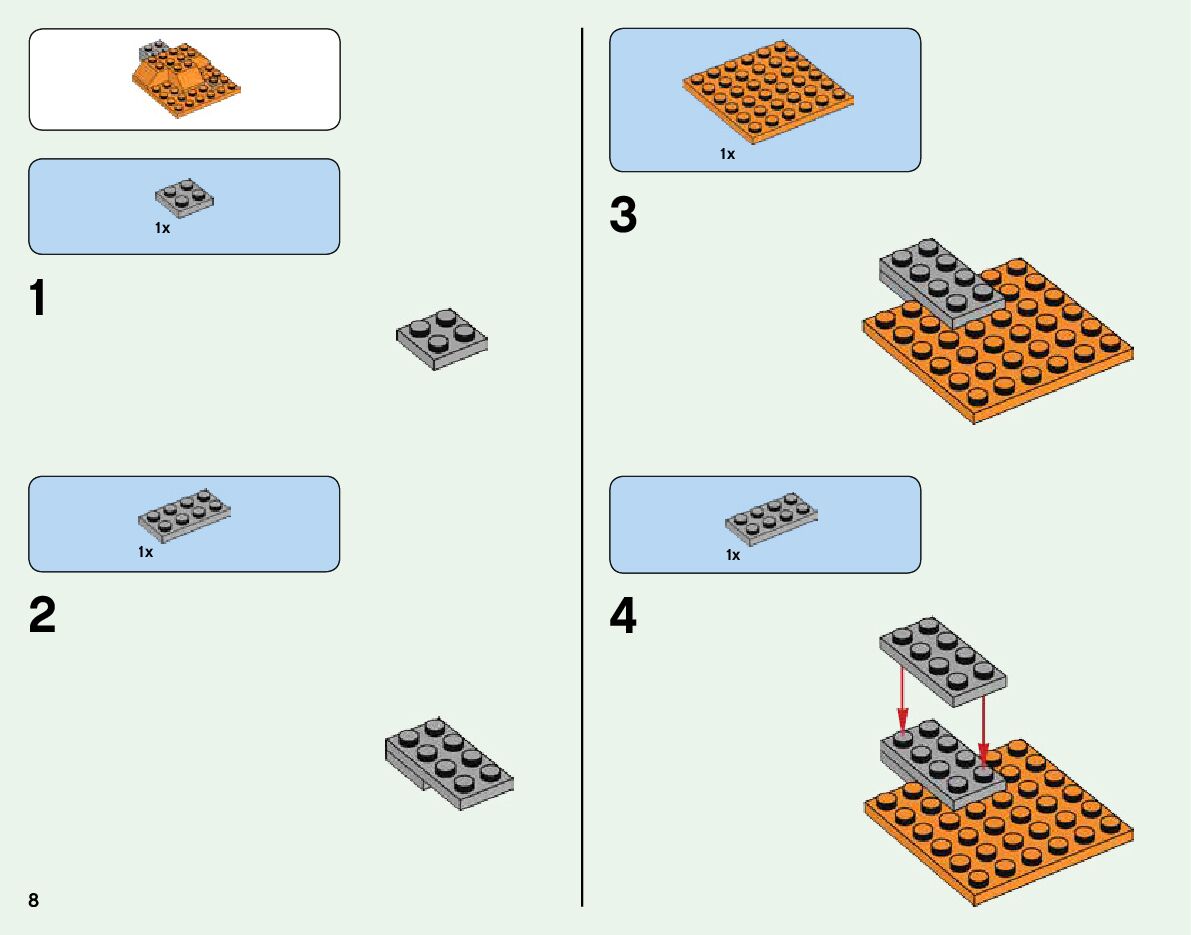 1x

1

1x

2

8

1x

3

1x

4