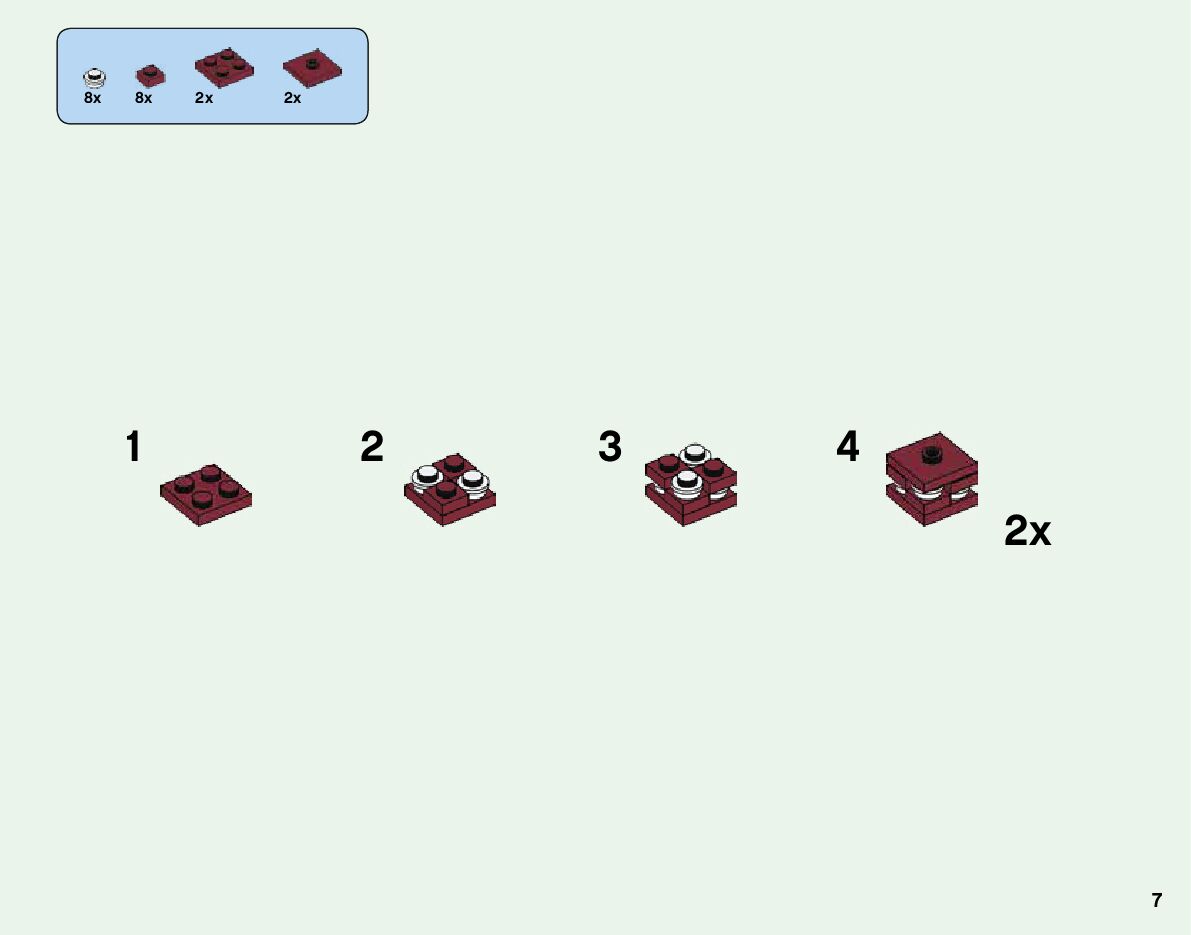 8x 8x 2x 2x

1

2

3

4

2x

7