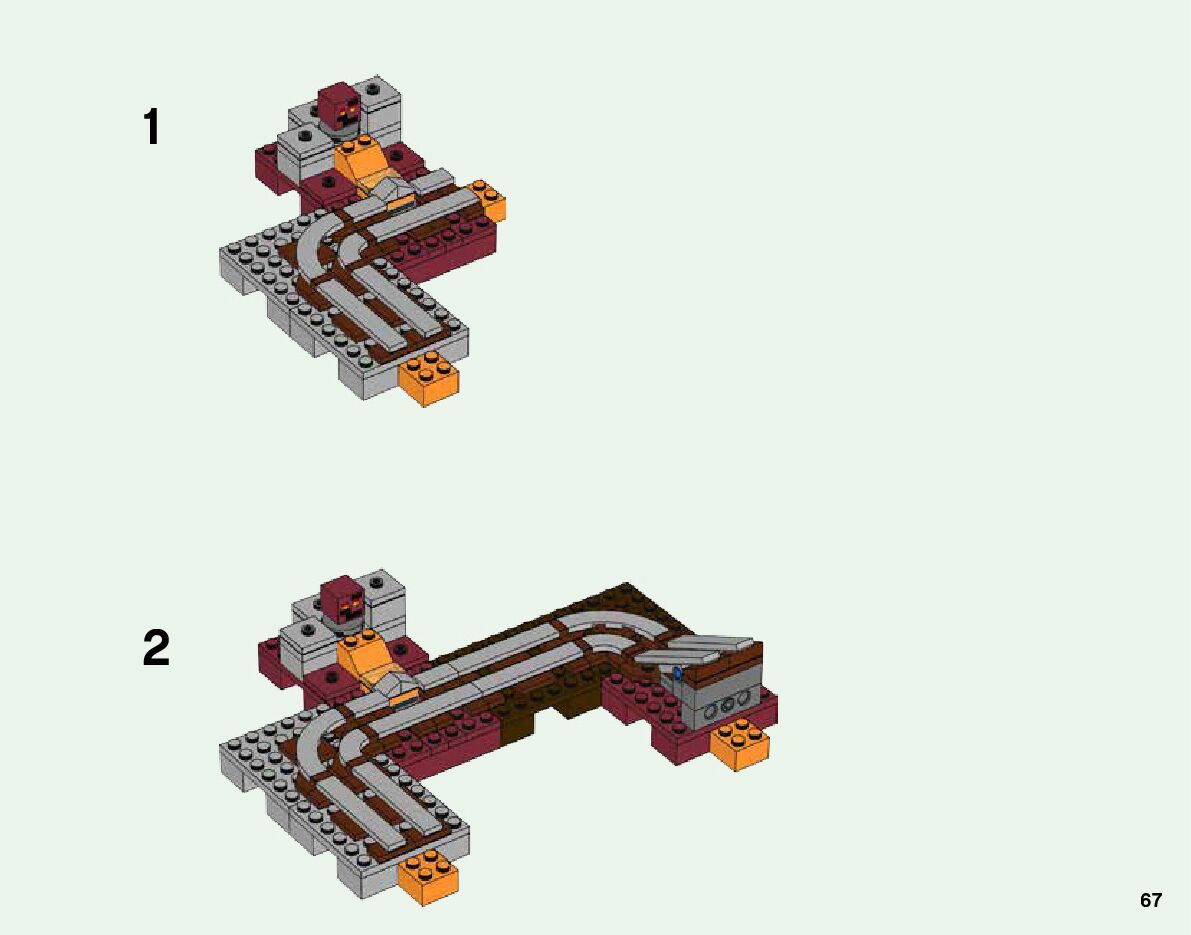 1

2

67