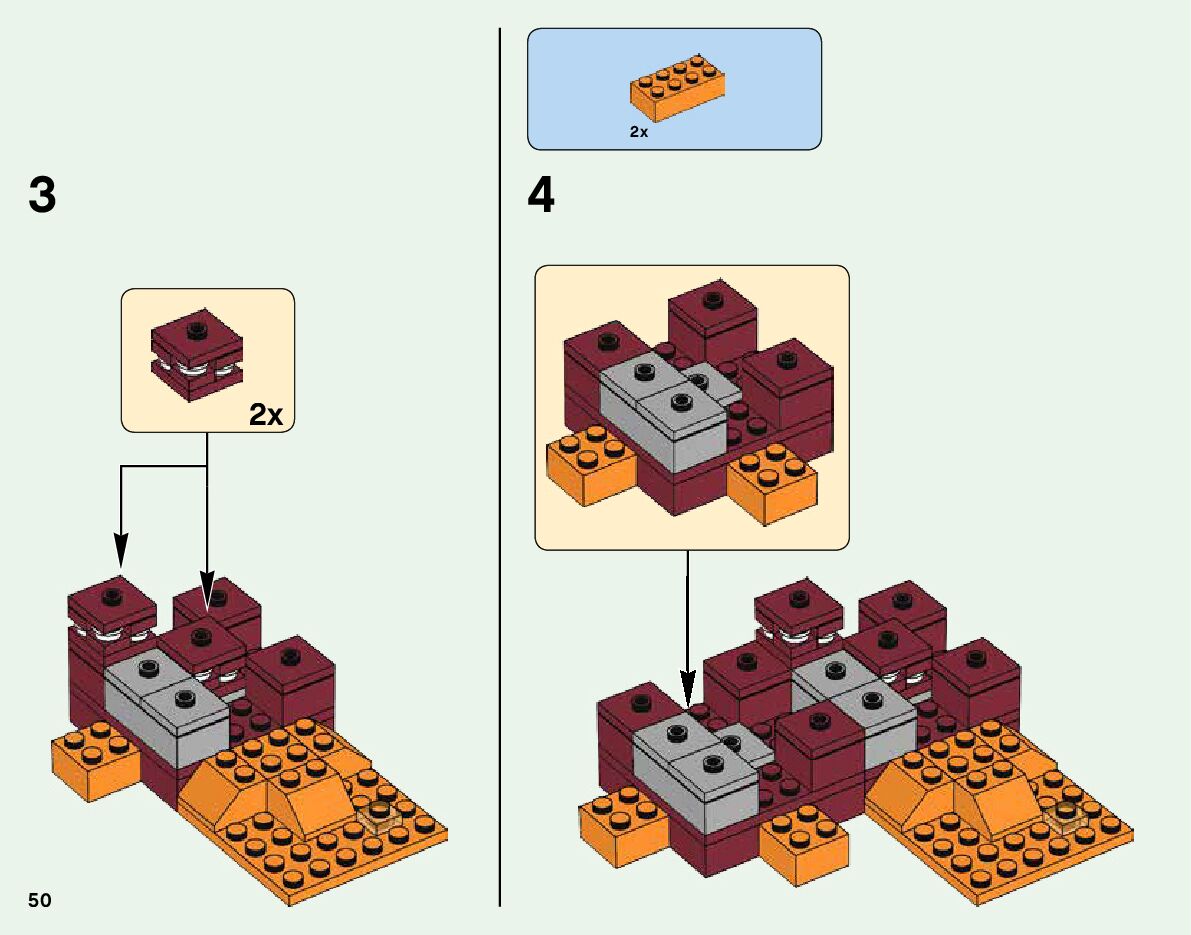 3

2x

50

2x

4