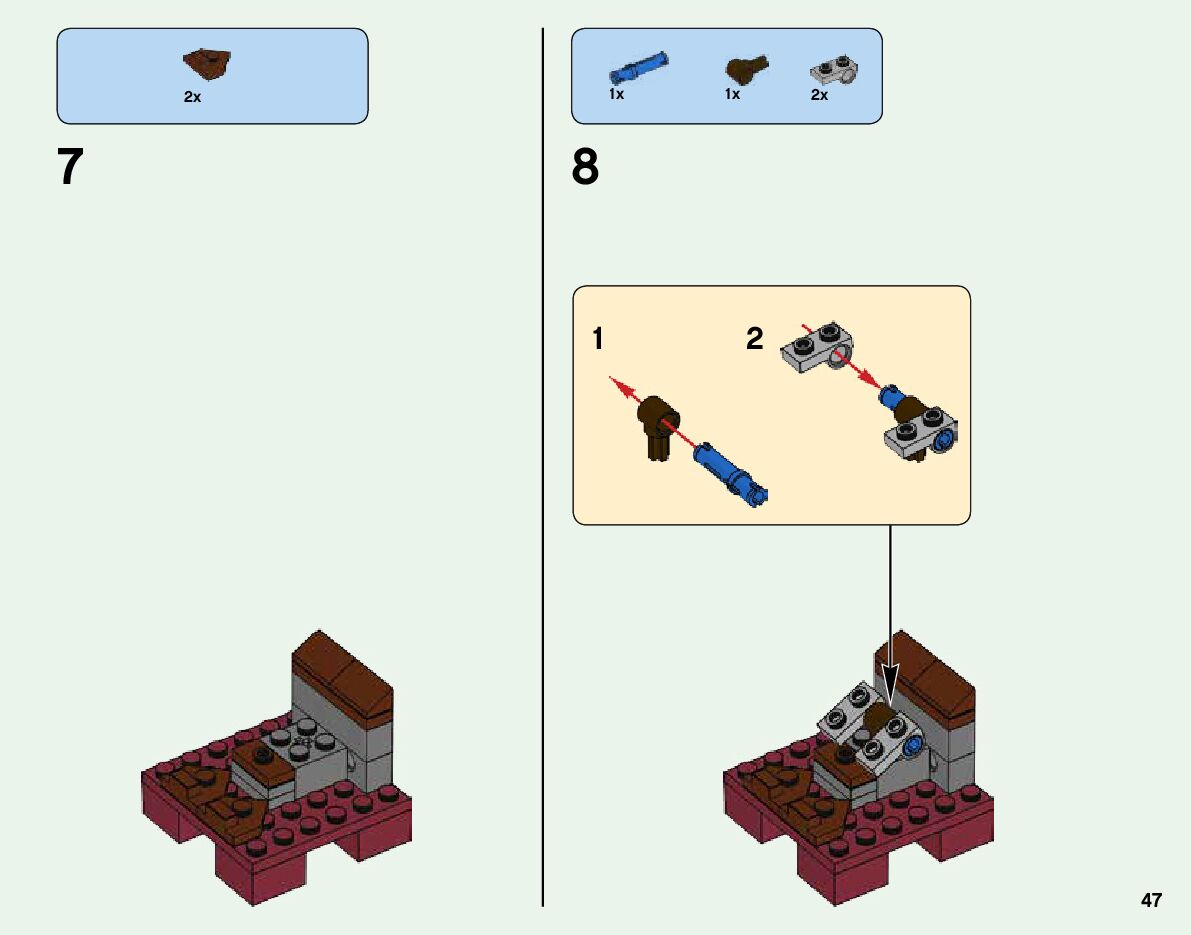 2x

7

1x 1x 2x

8

1

2

47