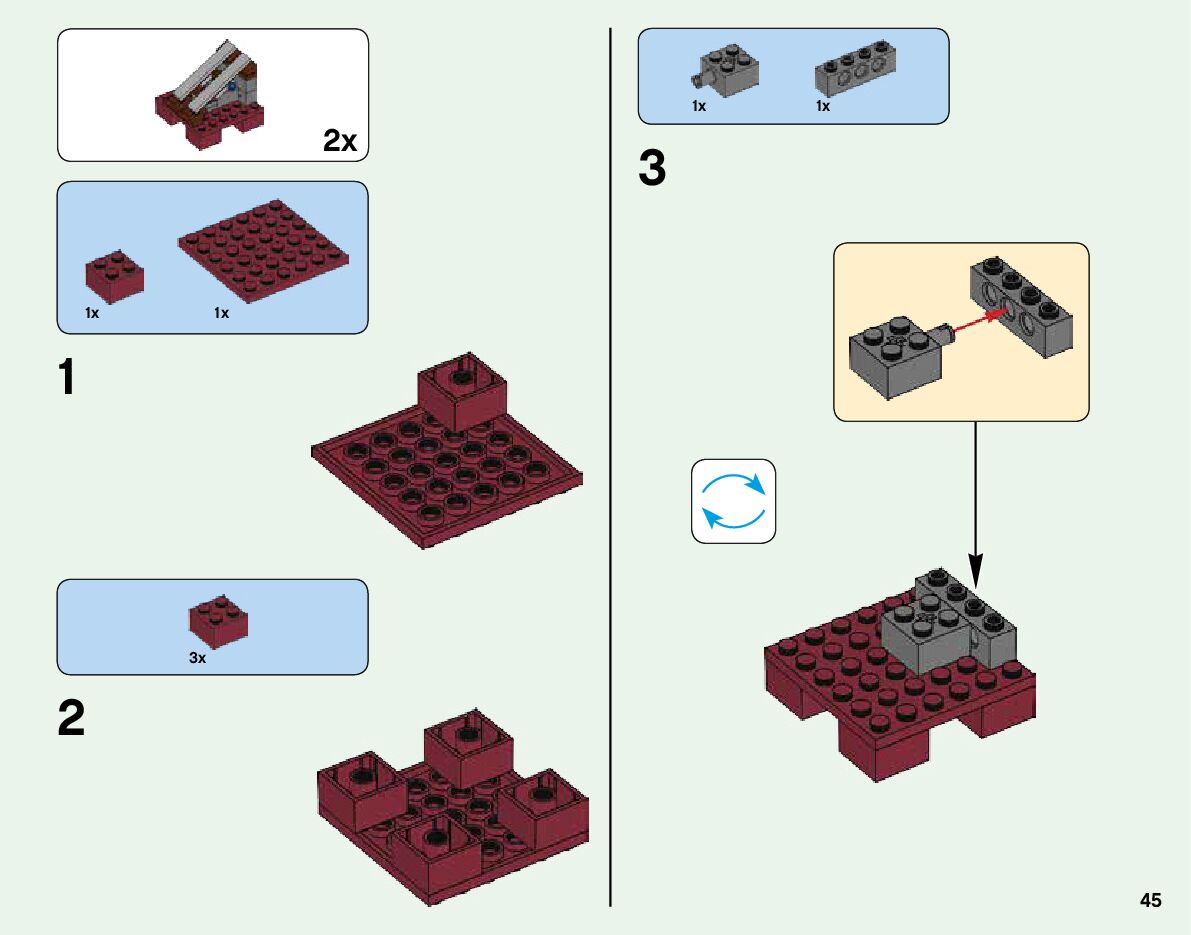 2x

1x 1x

1

3x

2

1x 1x

3

45