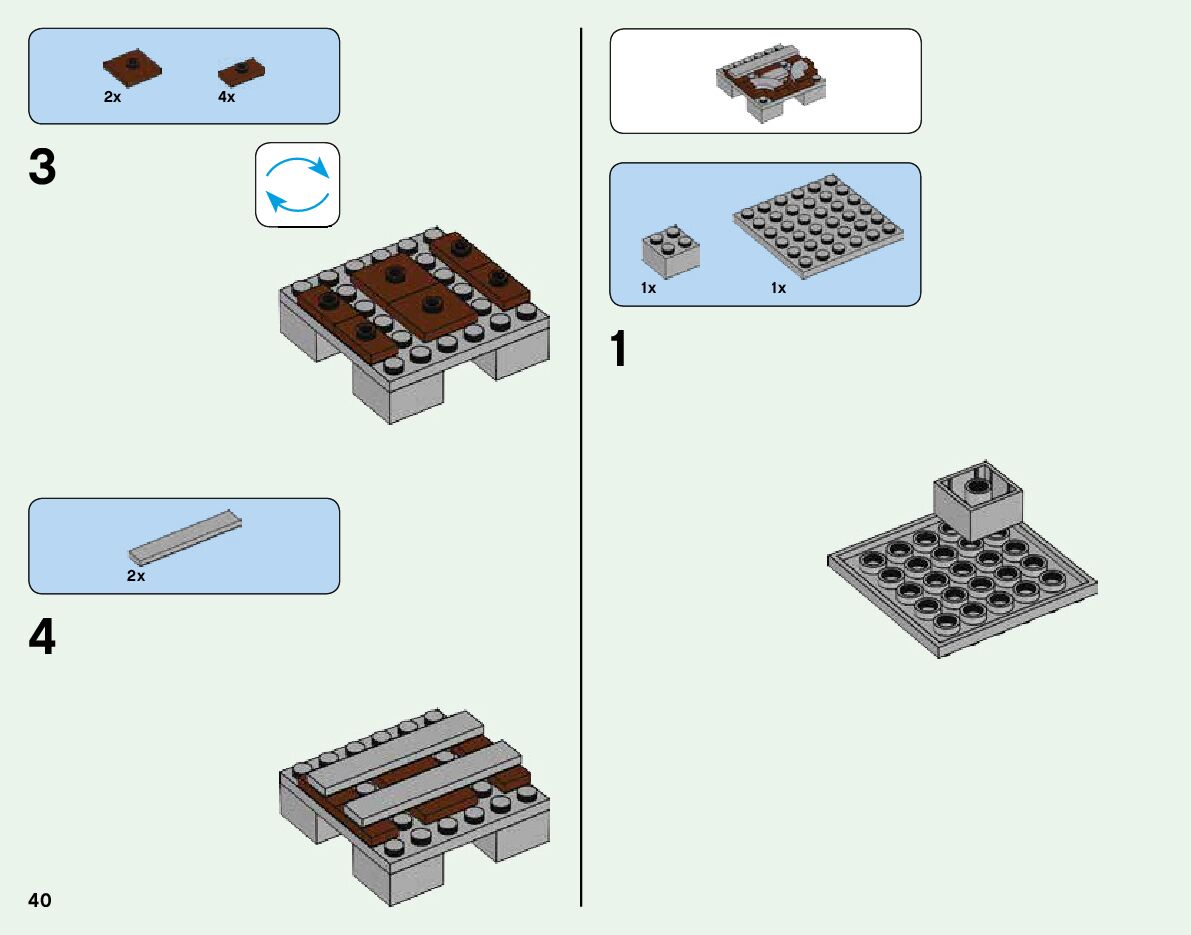 2x 4x

3

2x

4

40

1x 1x

1