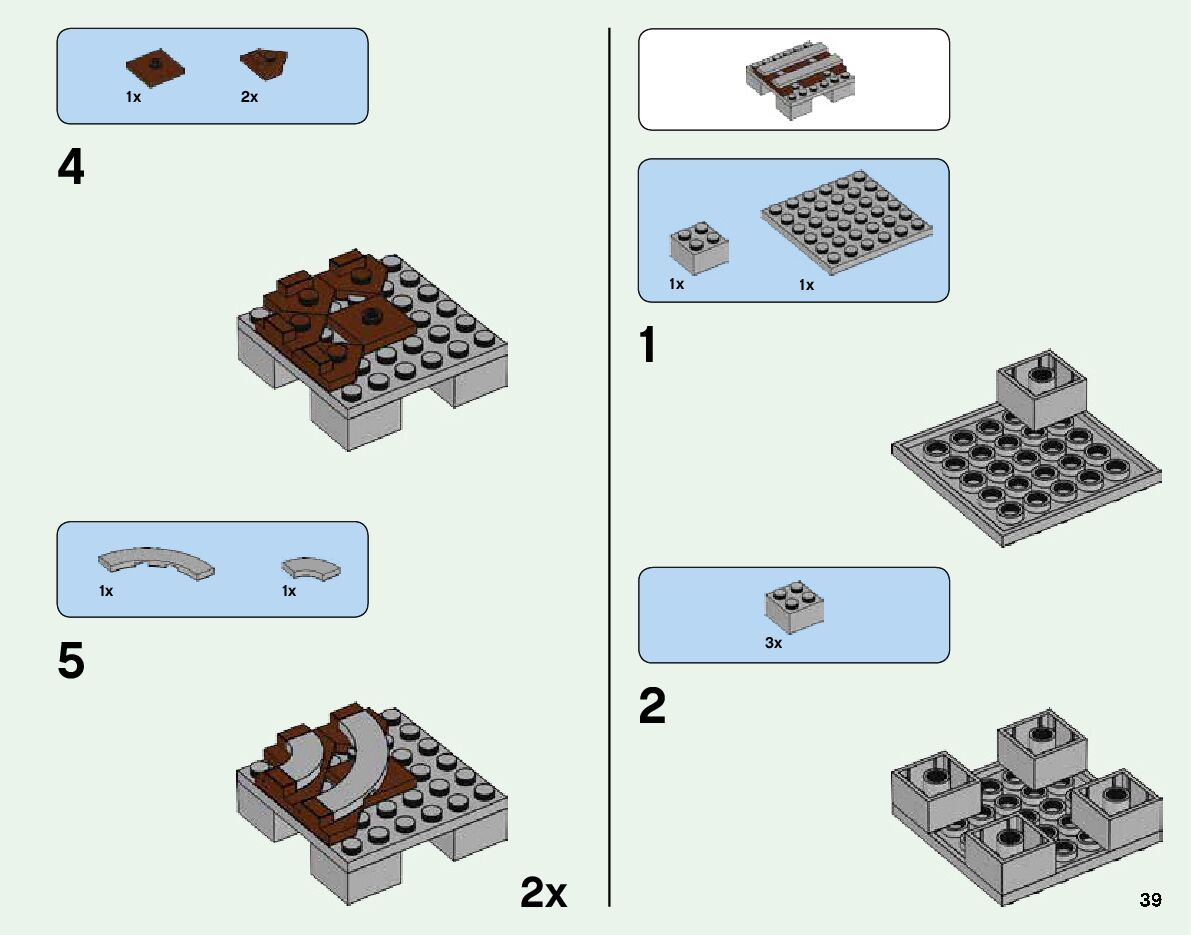 1x 2x

4

1x 1x

5

2x

1x 1x

1

3x

2

39